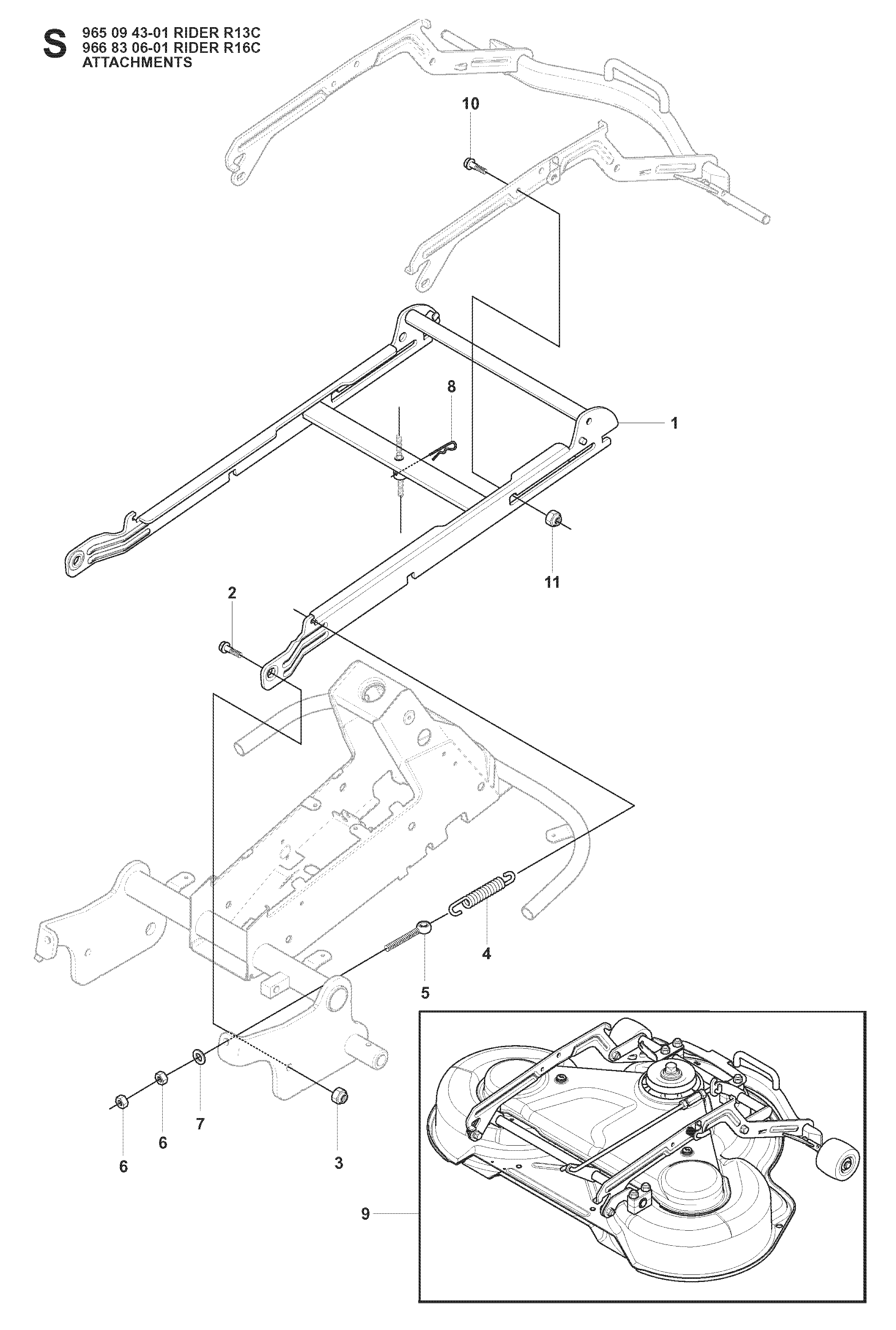 S 965 09 43-01 RIDER R13C
966 83 06-01 RIDER R16C
ATTACHMENTS

10
8
1
11
2
4
5
7
6
6
3
9