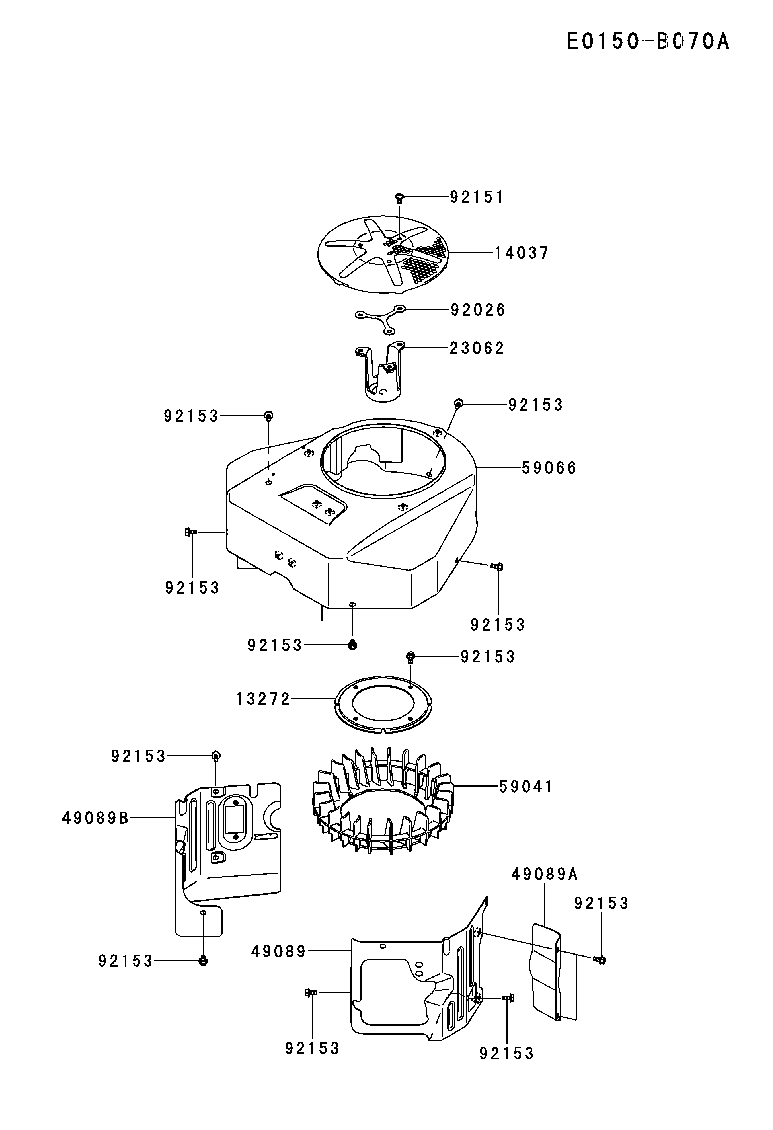 E0150-B070A

92151
14037
92026
23062
92153
92153
59066
92153
92153
92153
92153
13272
92153
59041
49089B
49089A
92153
92153
49089
92153
92153