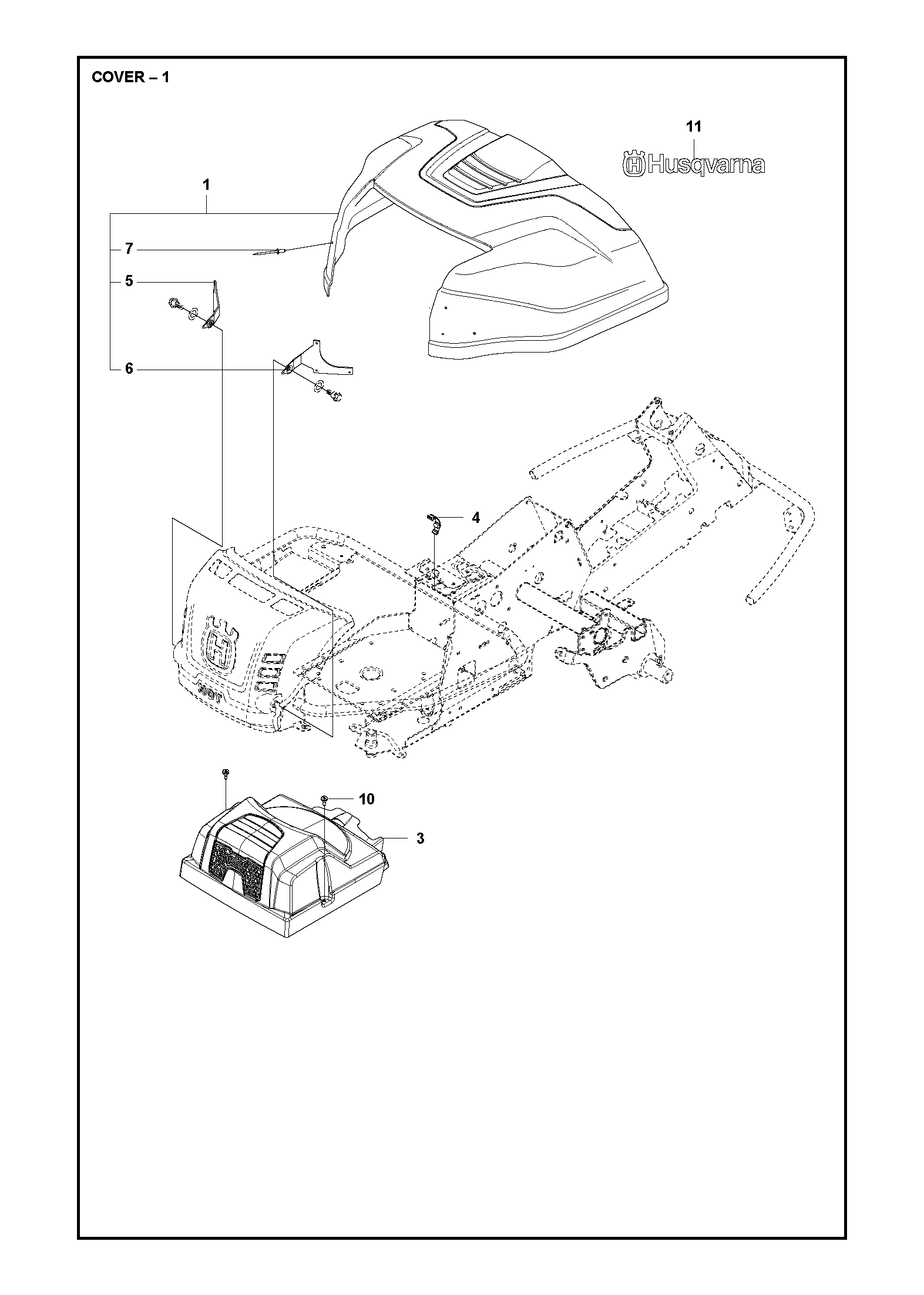 COVER – 1

11
Husqvarna

1
7
5
6
4
HOT
10
3