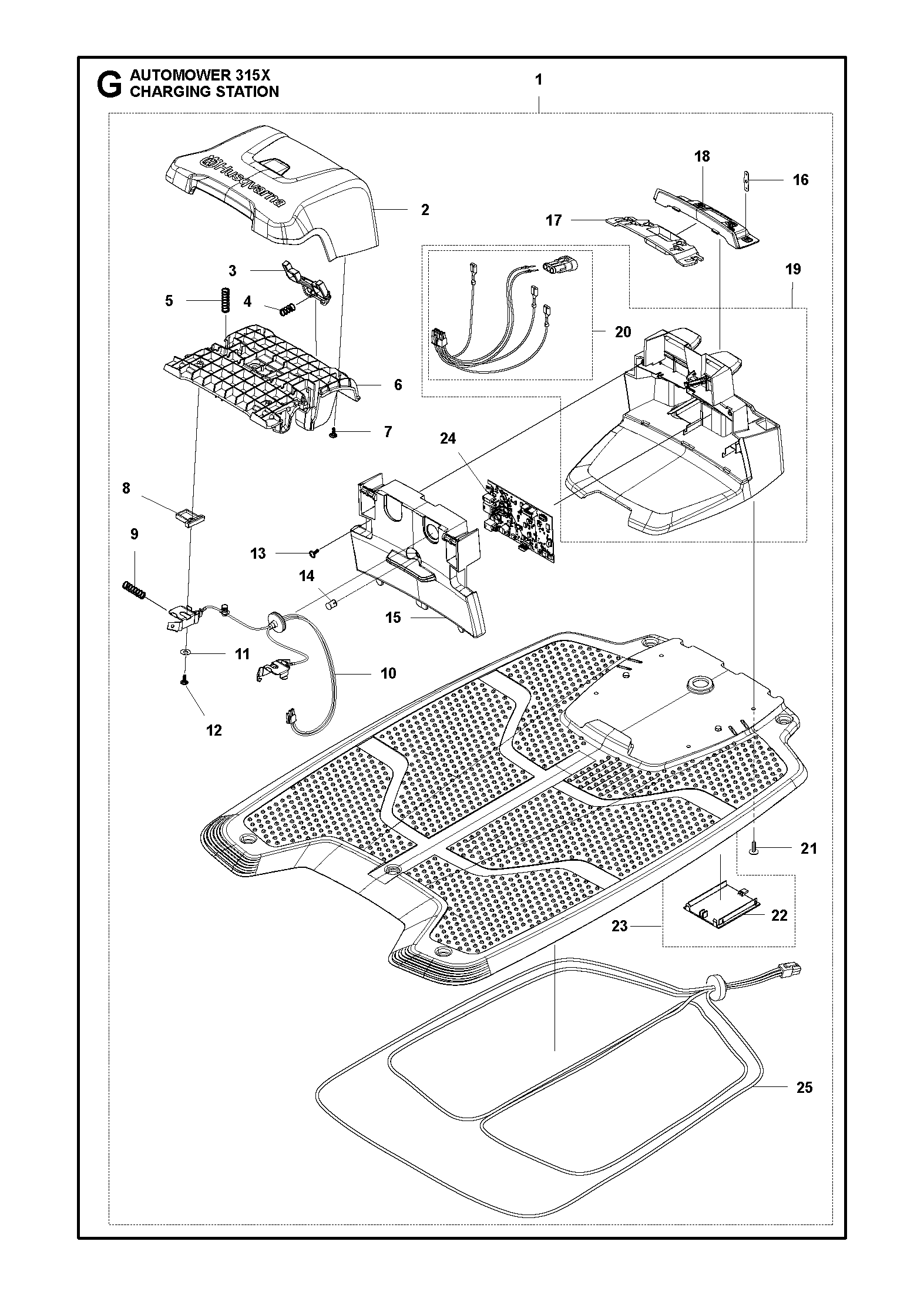 G AUTOMOWER 315X CHARGING STATION

1

Husqvarna

2

18

16

17

3

19

5

4

20

6

7

24

8

9

13

14

15

11

10

12

21

22

23

25