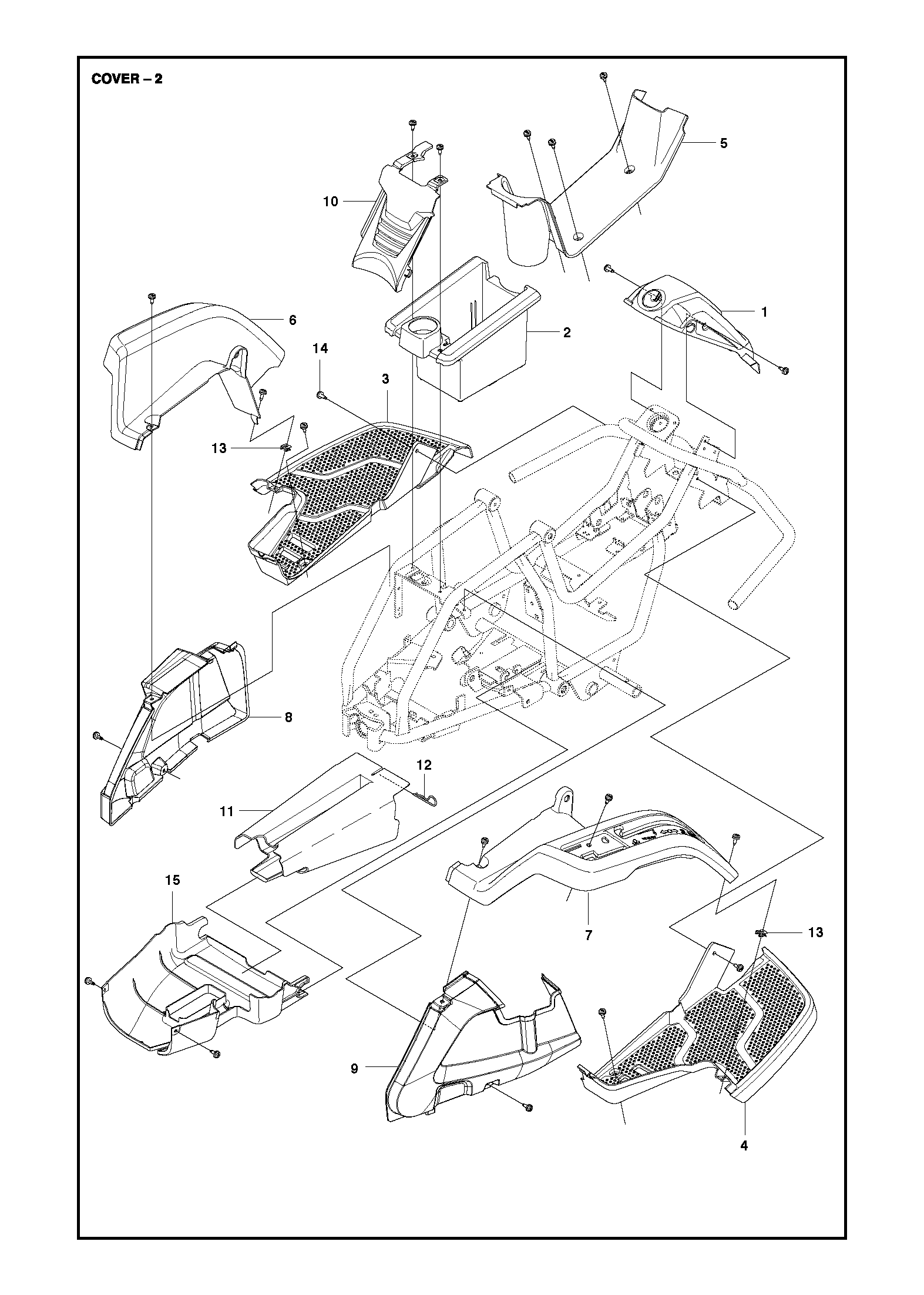 COVER – 2

5

10

1

6

2

14

3

13

8

12

11

15

7

13

9

4