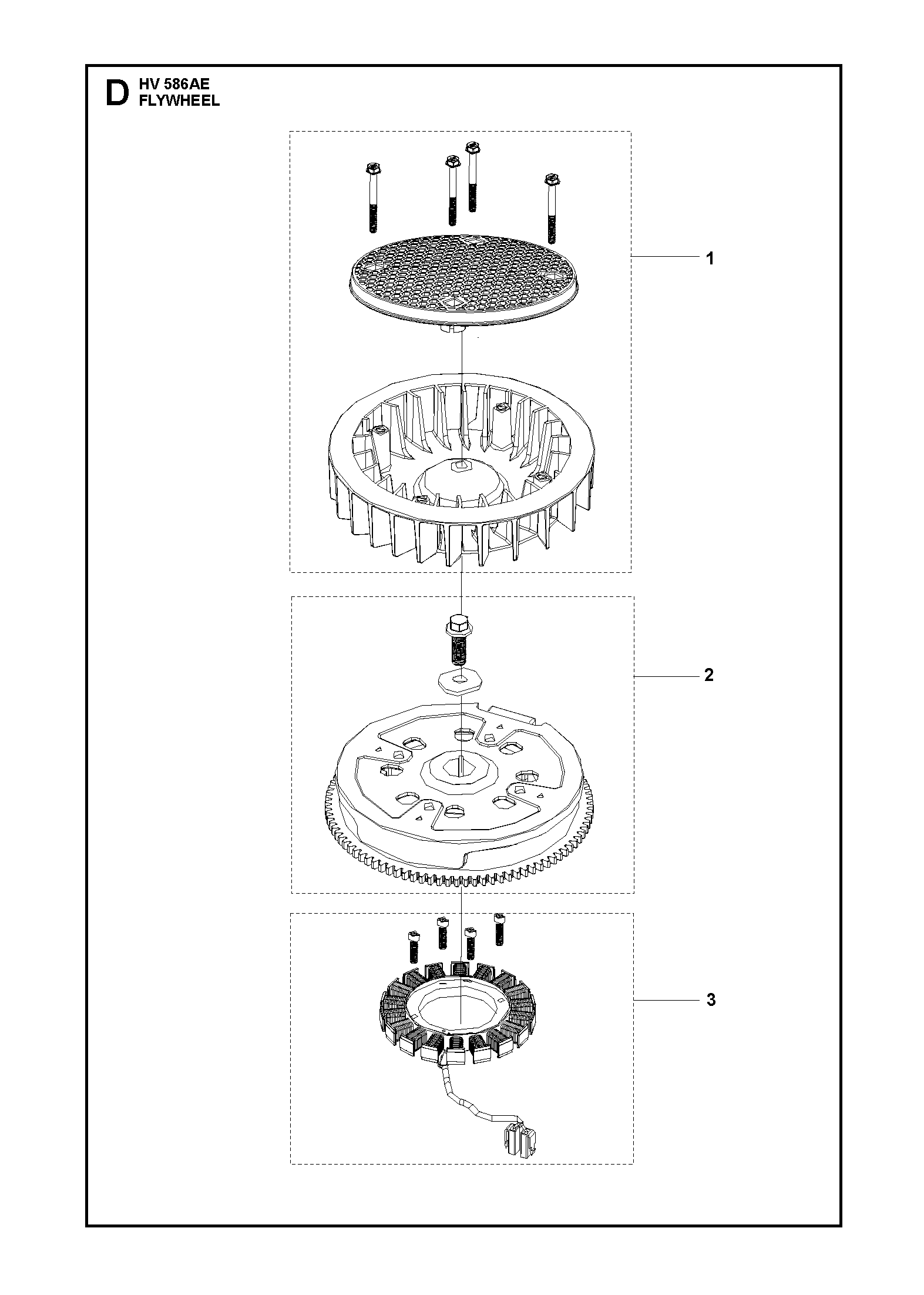 D HV 586AE
FLYWHEEL

1

2

3