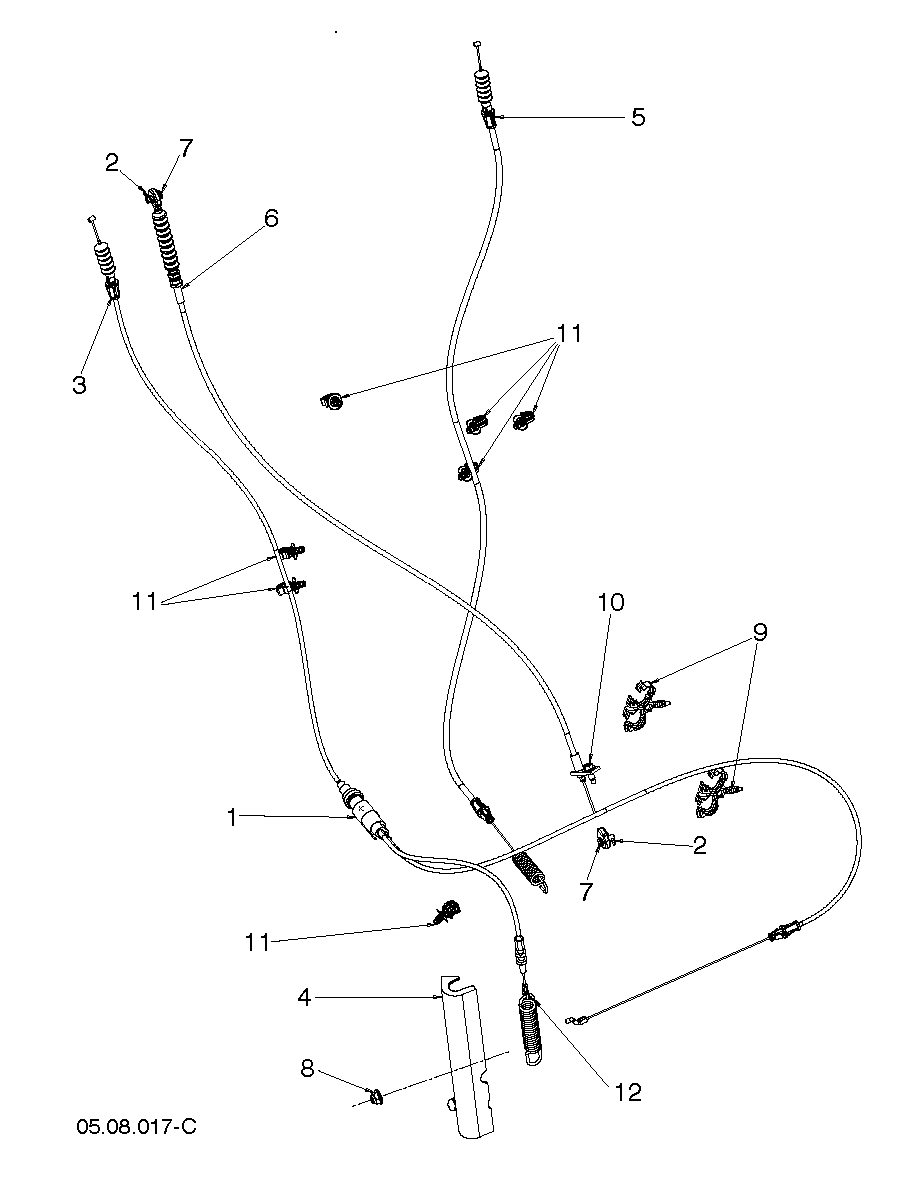 5
2
7
6
3
11
11
10
9
1
2
7
11
4
8
12
05.08.017-C