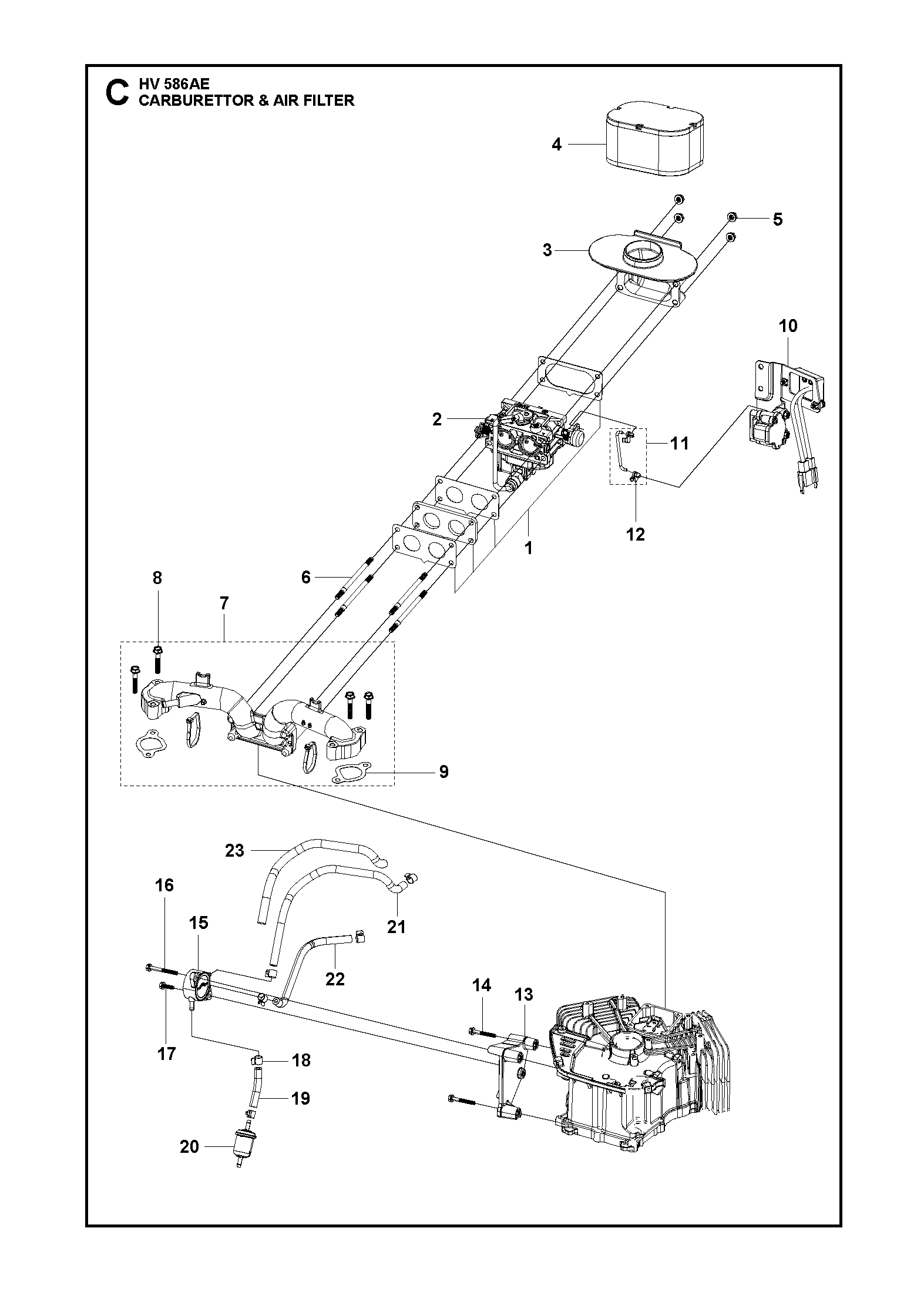 C HV 586AE
CARBURETTOR & AIR FILTER

4
5
3
10
2
11
12
1
6
8
7
9
23
16
15
21
22
14
13
17
18
19
20