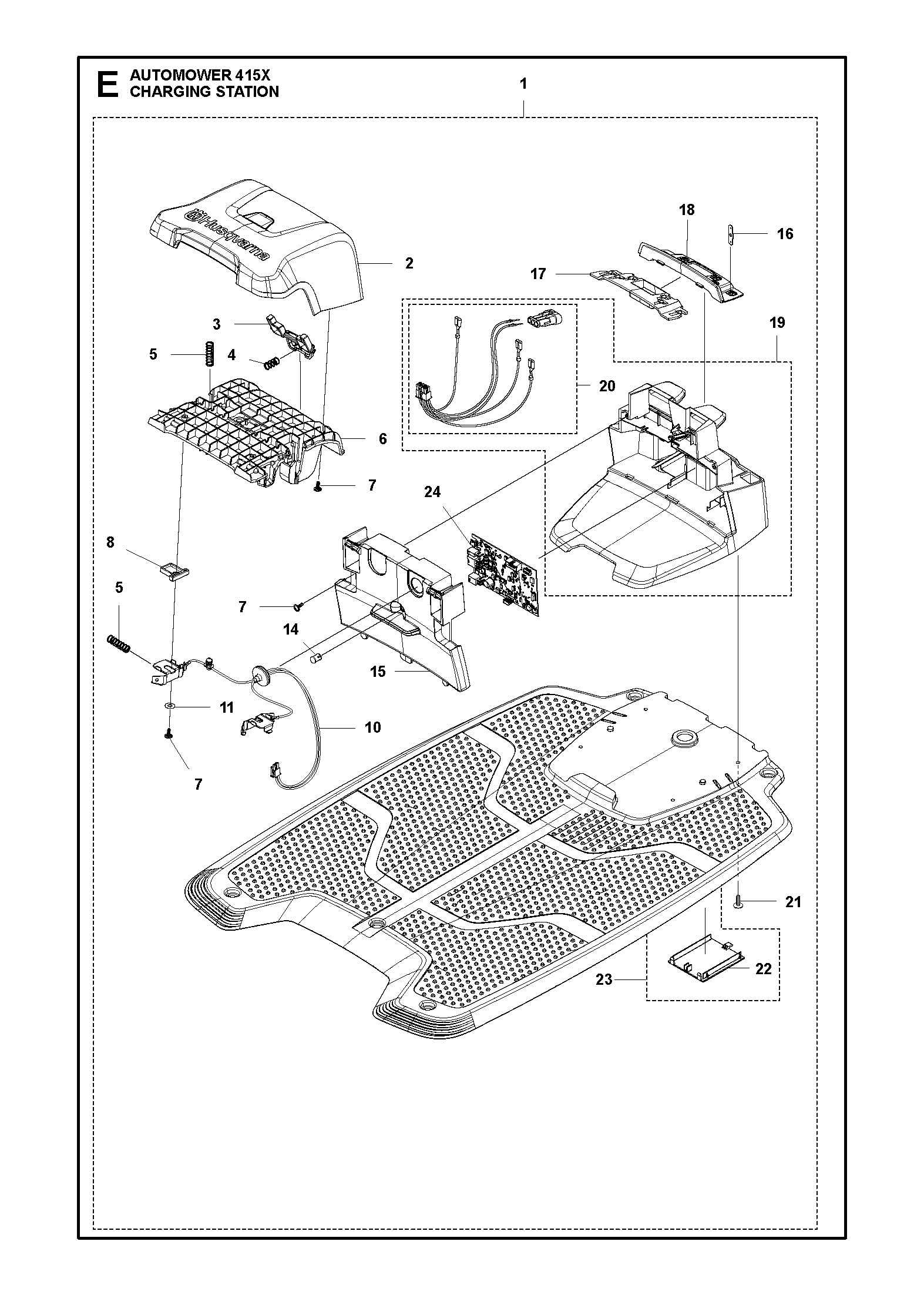 E AUTOMOWER 415X
CHARGING STATION

1
Husqvarna
2
18
16
17
3
19
5
4
20
6
7
24
8
5
7
14
15
11
10
7
21
22
23