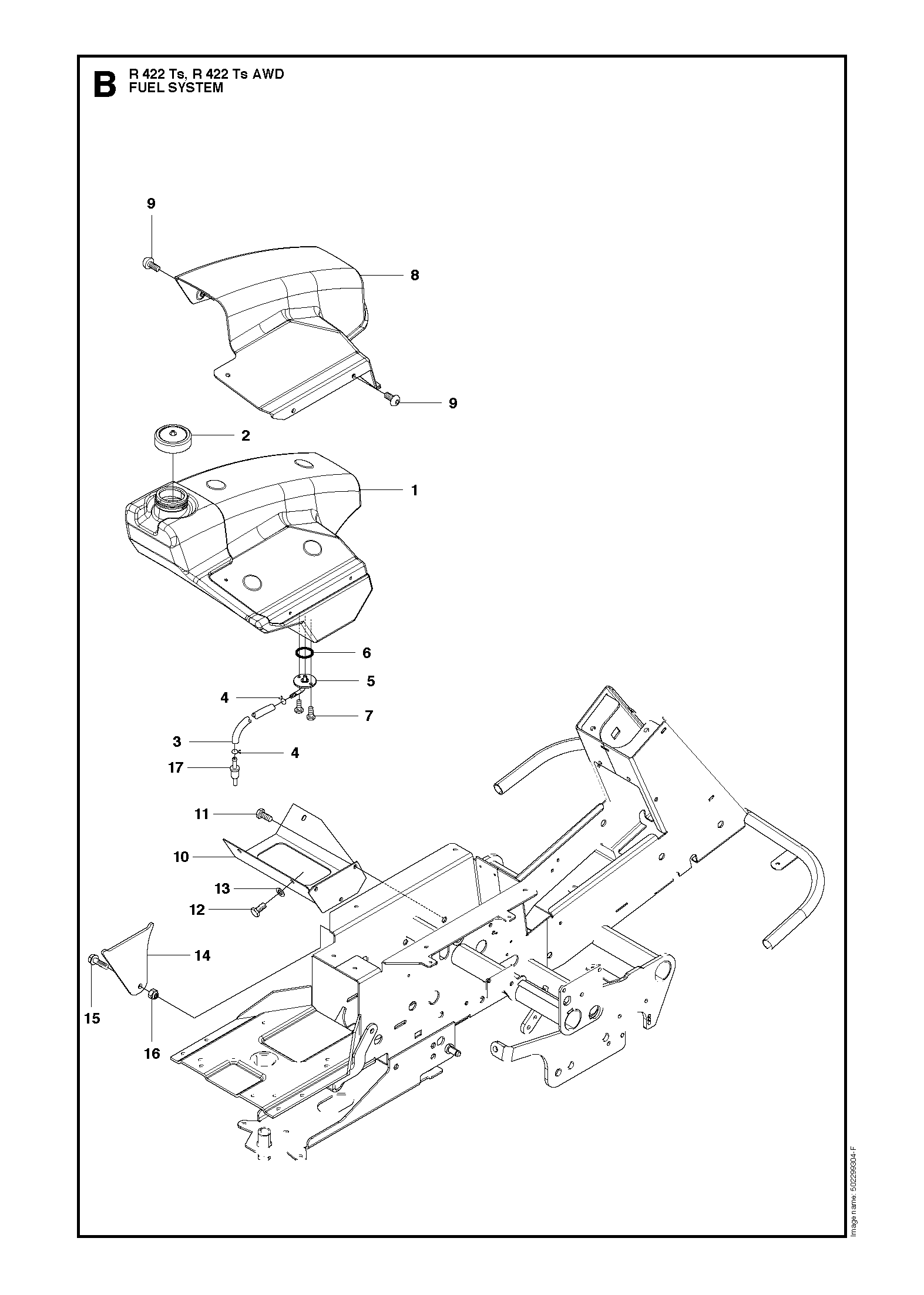 B R 422 Ts, R 422 Ts AWD
FUEL SYSTEM

9
8
9
2
1
6
5
4
7
3
4
17
11
10
13
12
14
15
16

Image name: 502299304-F