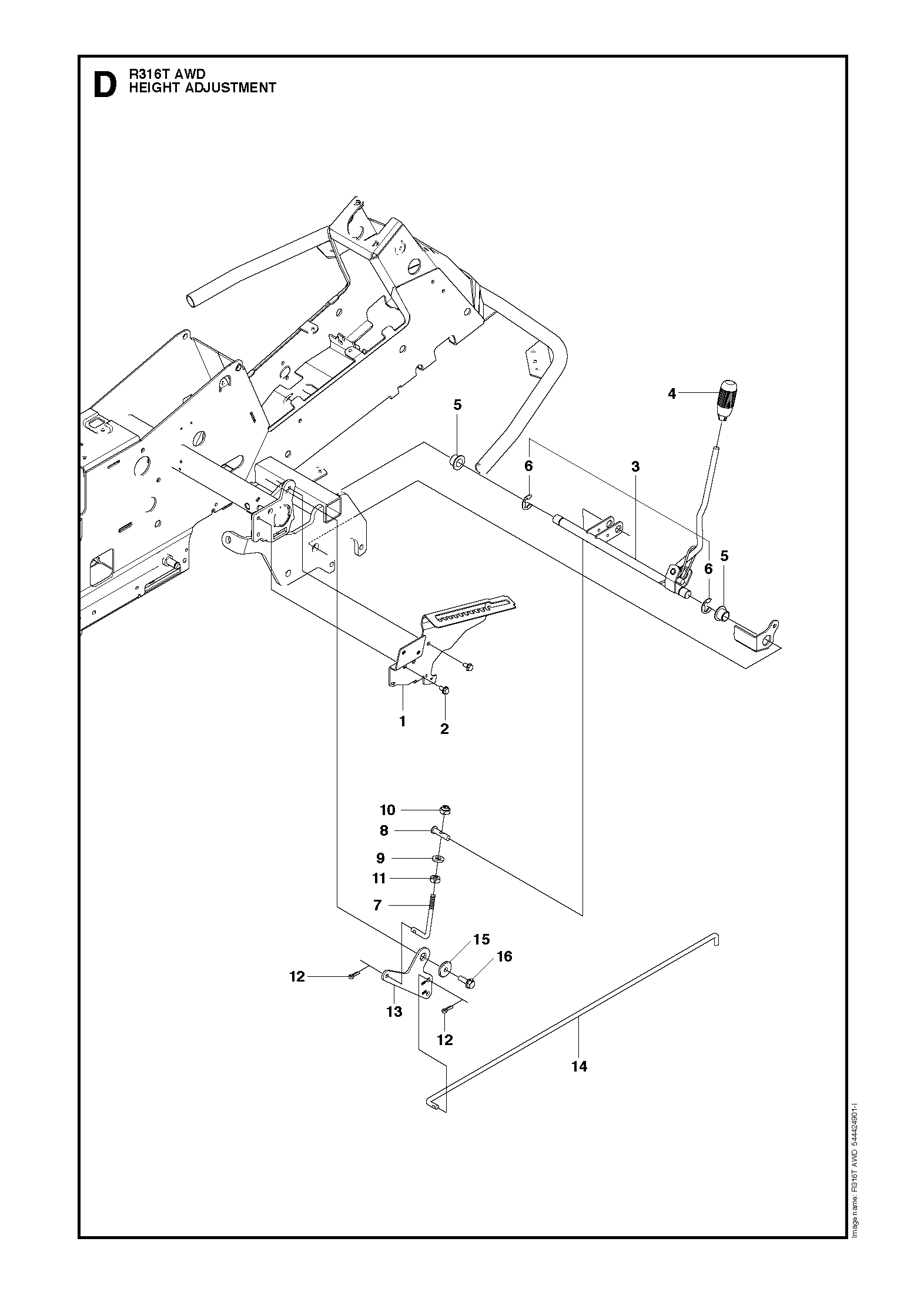 D
R316T AWD
HEIGHT ADJUSTMENT

4
5
6
3
6
5
1
2
10
8
9
11
7
15
16
12
13
12
14

Image name: R316T AWD 544424901-I