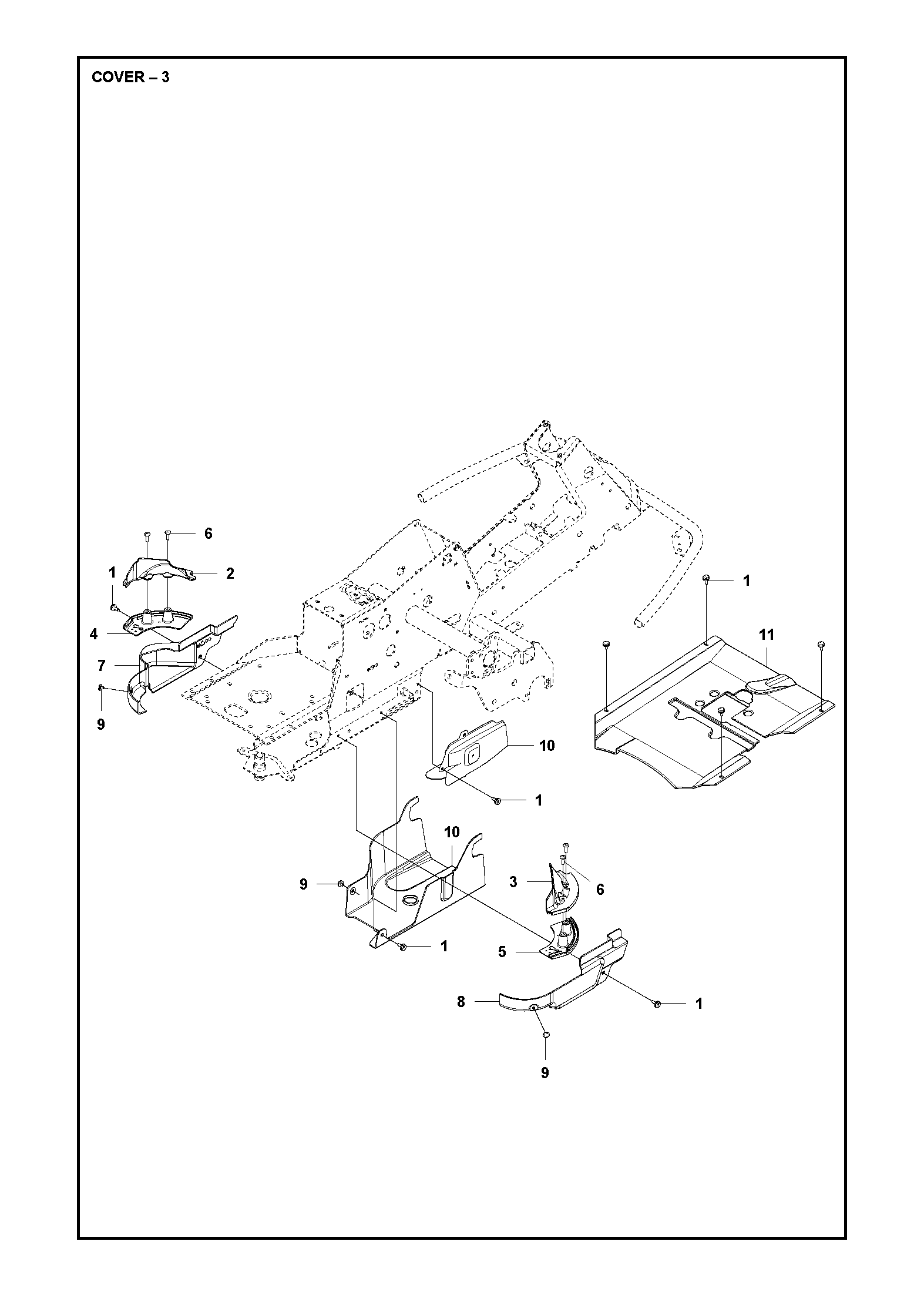 COVER – 3

6
1
2
4
7
9
1
11
10
1
10
9
3
6
1
5
8
1
9