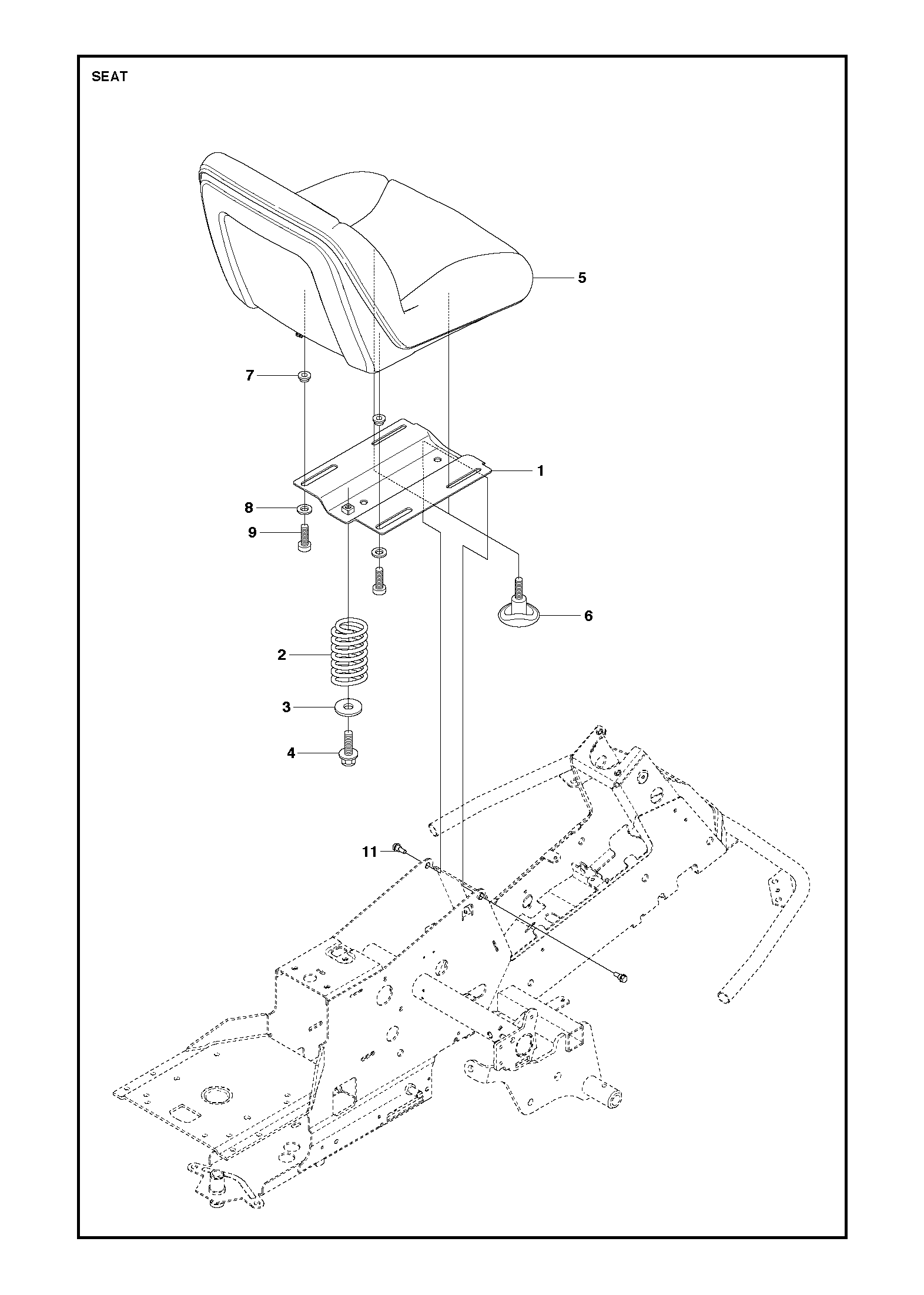 SEAT

5

7

1

8

9

6

2

3

4

11