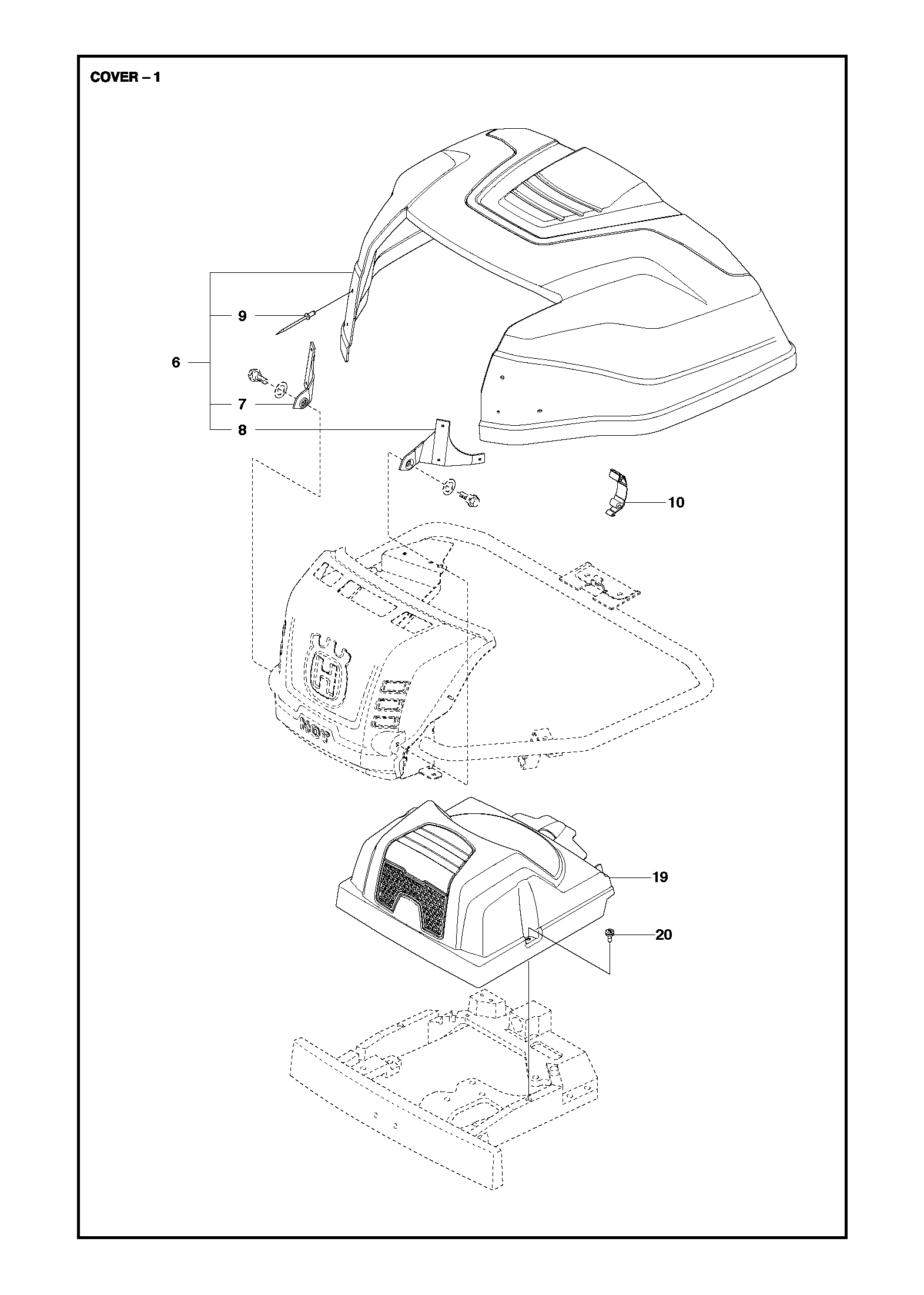 COVER – 1

9

6

7

8

10

HOT

19

20