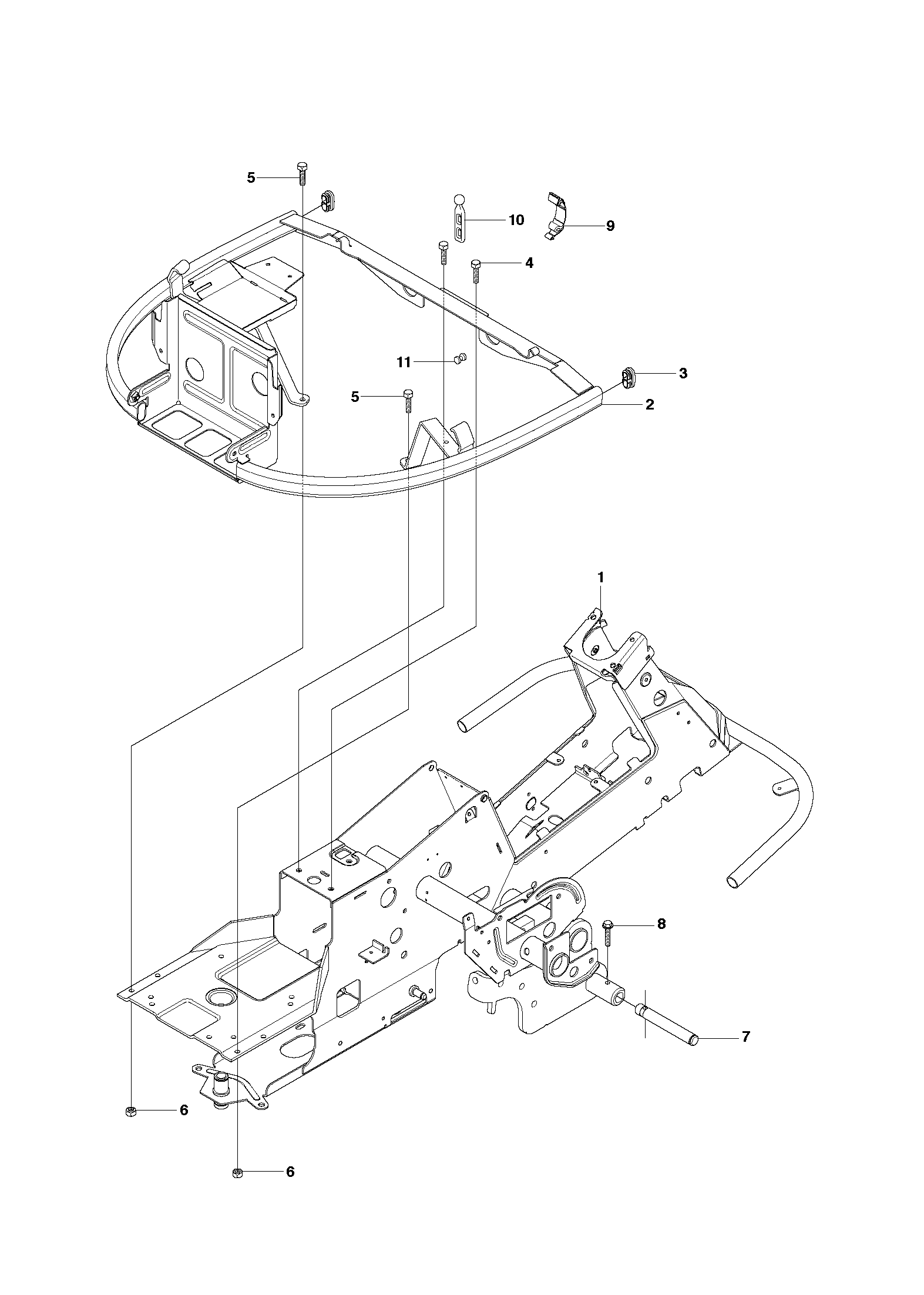 5
10
9
4
11
3
5
2
1
8
7
6
6