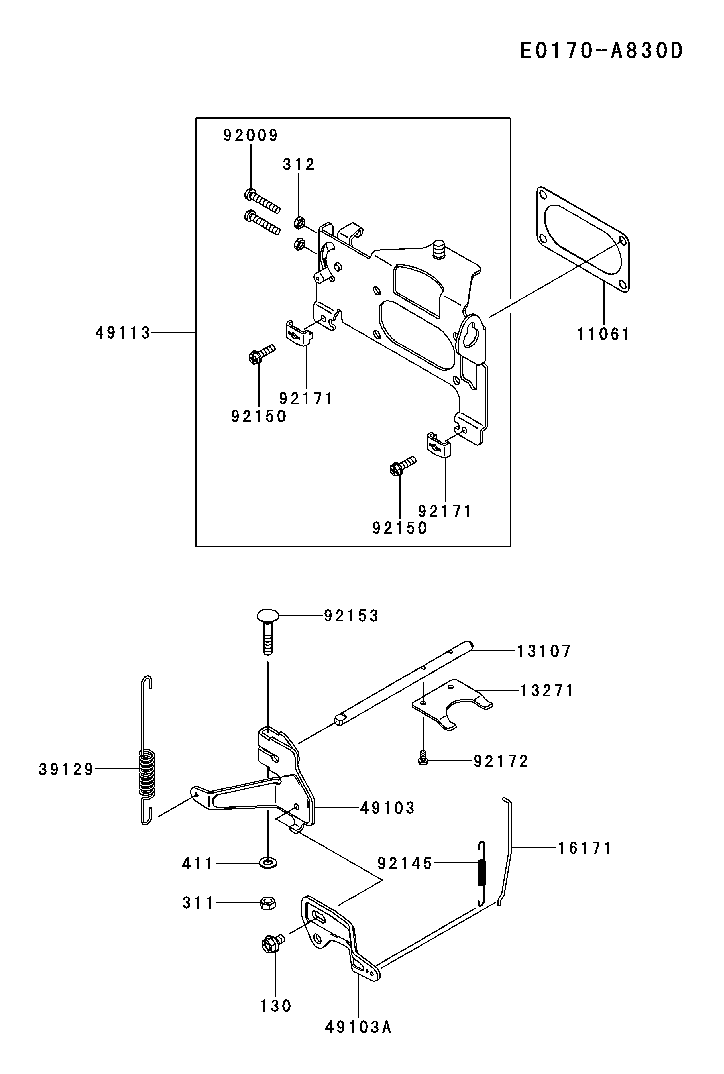 E0170-A830D

92009
312
49113
11061
92171
92150
92171
92150

92153
13107
13271
92172
39129
49103
411
92145
16171
311
130
49103A