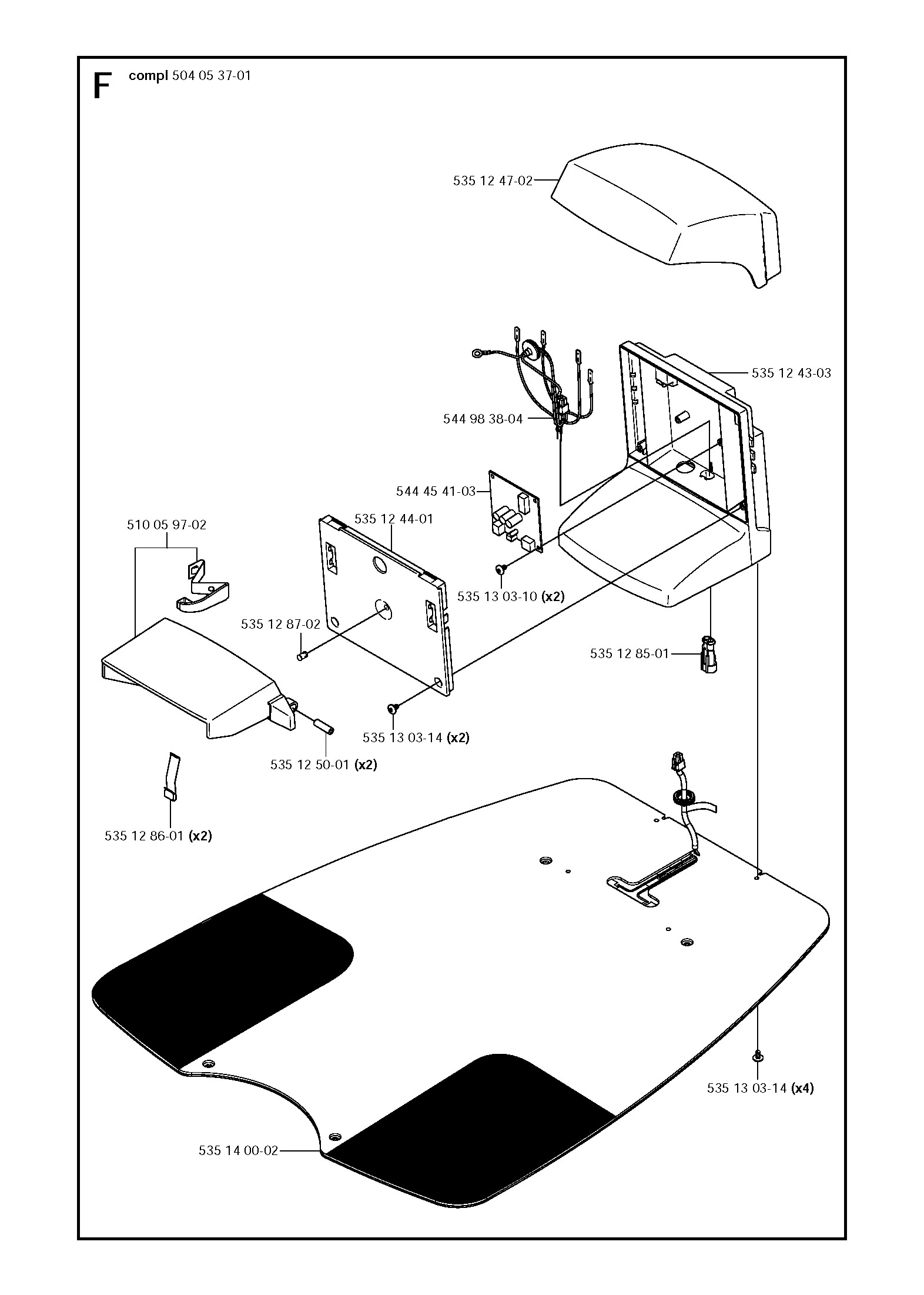 F compl 504 05 37-01

535 12 47-02

535 12 43-03

544 98 38-04

544 45 41-03

510 05 97-02

535 12 44-01

535 13 03-10 (x2)

535 12 87-02

535 12 85-01

535 13 03-14 (x2)

535 12 50-01 (x2)

535 12 86-01 (x2)

535 13 03-14 (x4)

535 14 00-02