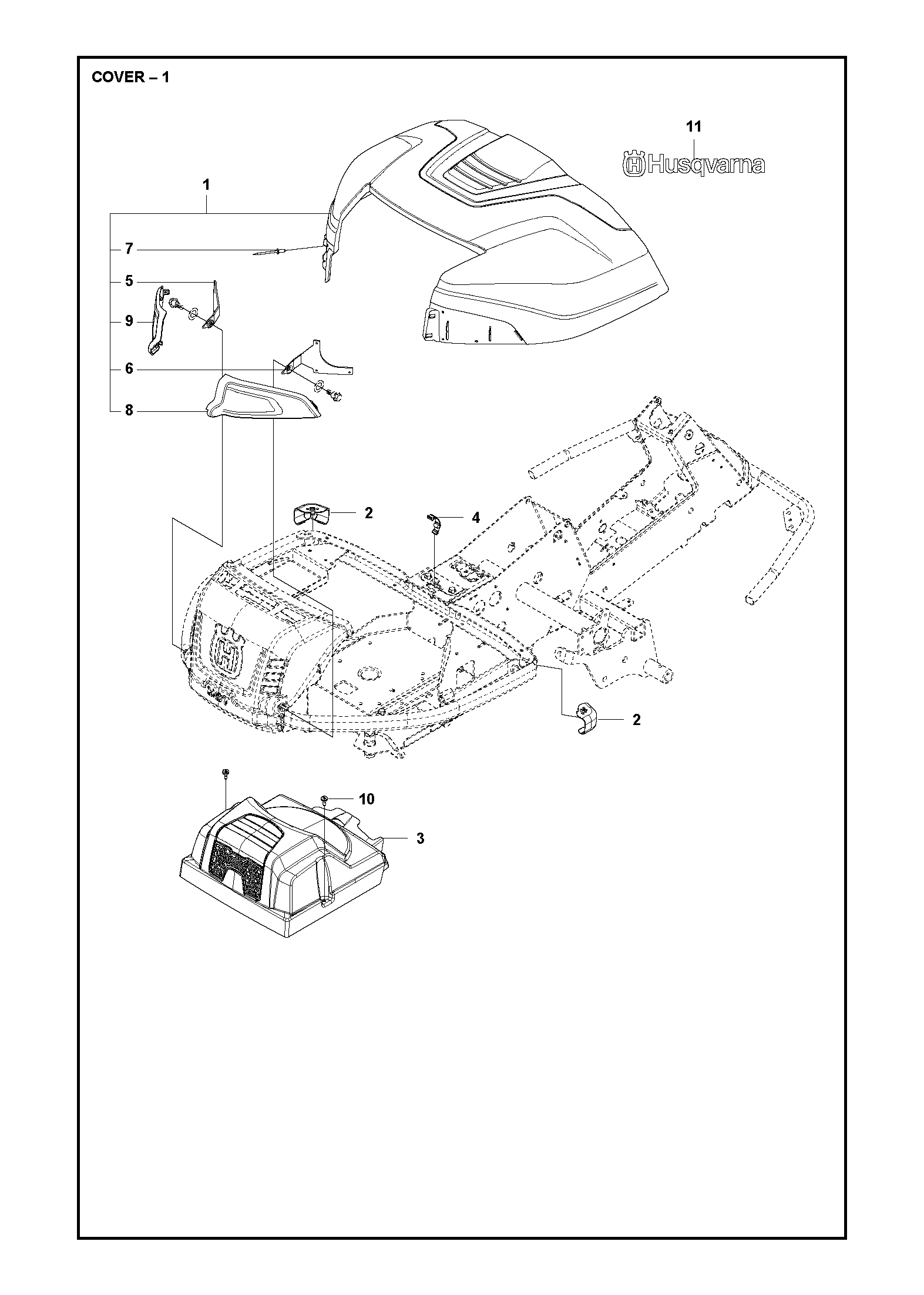 COVER – 1

11

Husqvarna

1

7

5

9

6

8

2

4

2

10

3