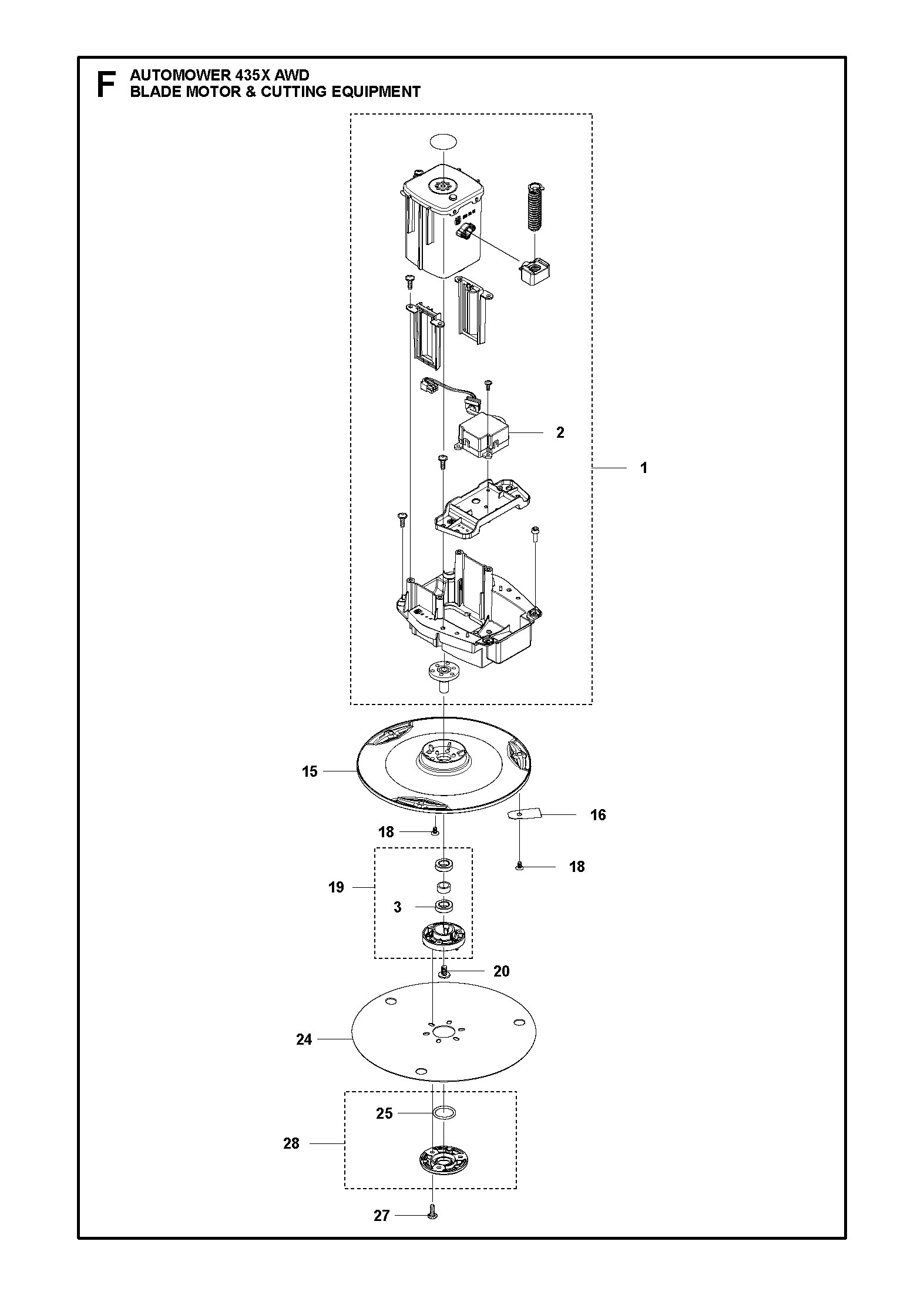 F
AUTOMOWER 435X AWD
BLADE MOTOR & CUTTING EQUIPMENT

2
1
15
16
18
18
19
3
20
24
25
28
27