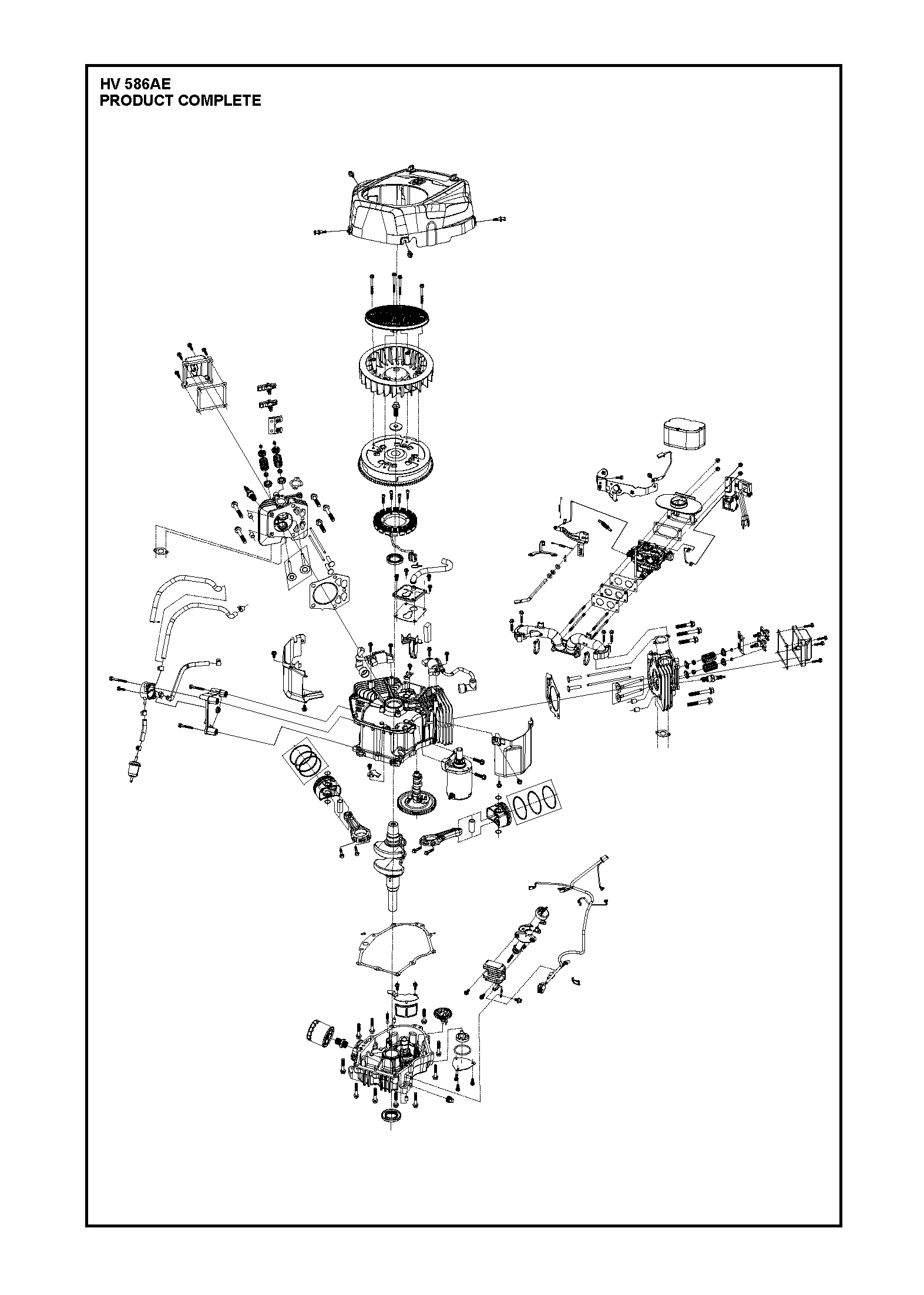 HV 586AE
PRODUCT COMPLETE