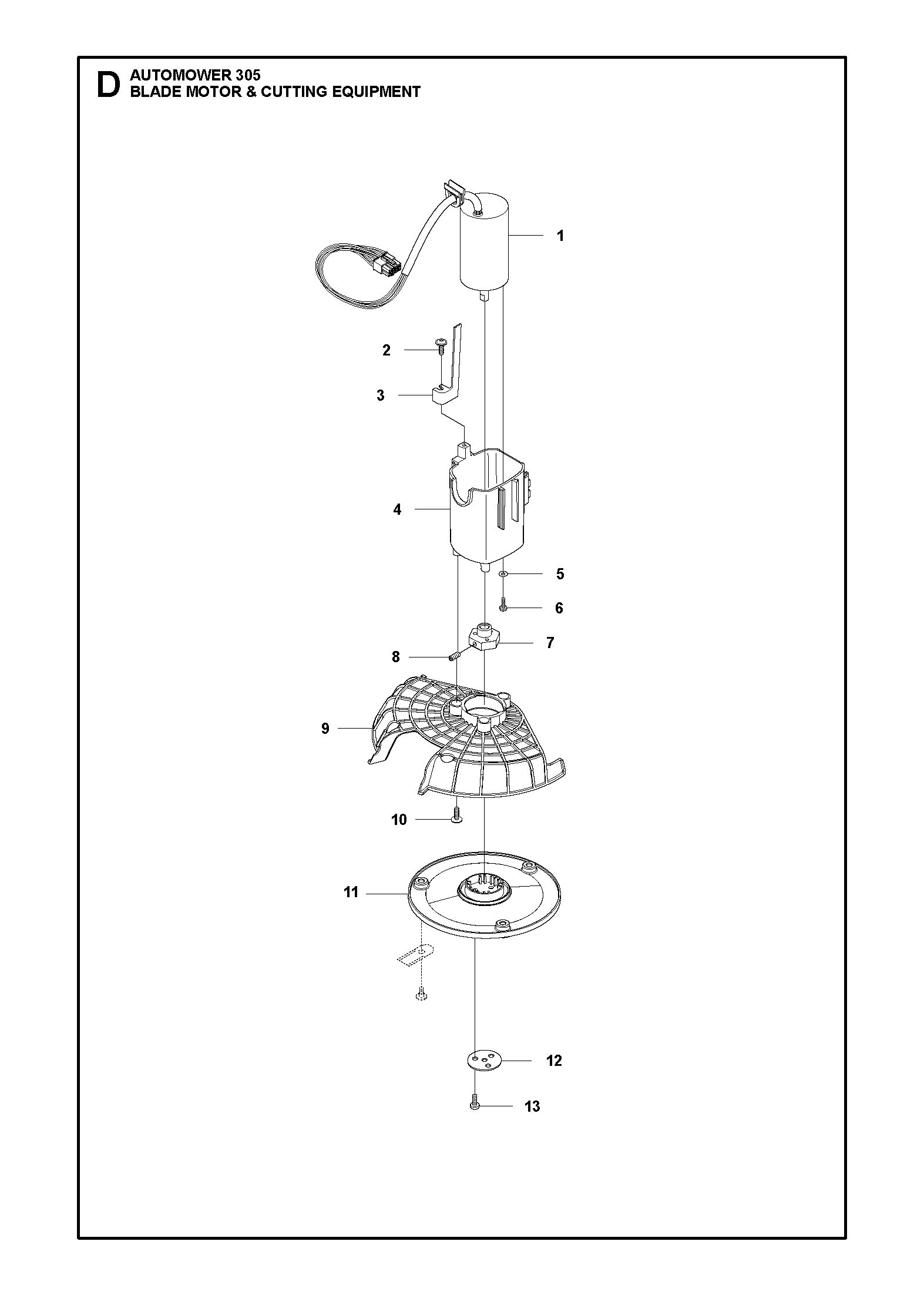 D AUTOMOWER 305
BLADE MOTOR & CUTTING EQUIPMENT

1
2
3
4
5
6
7
8
9
10
11
12
13