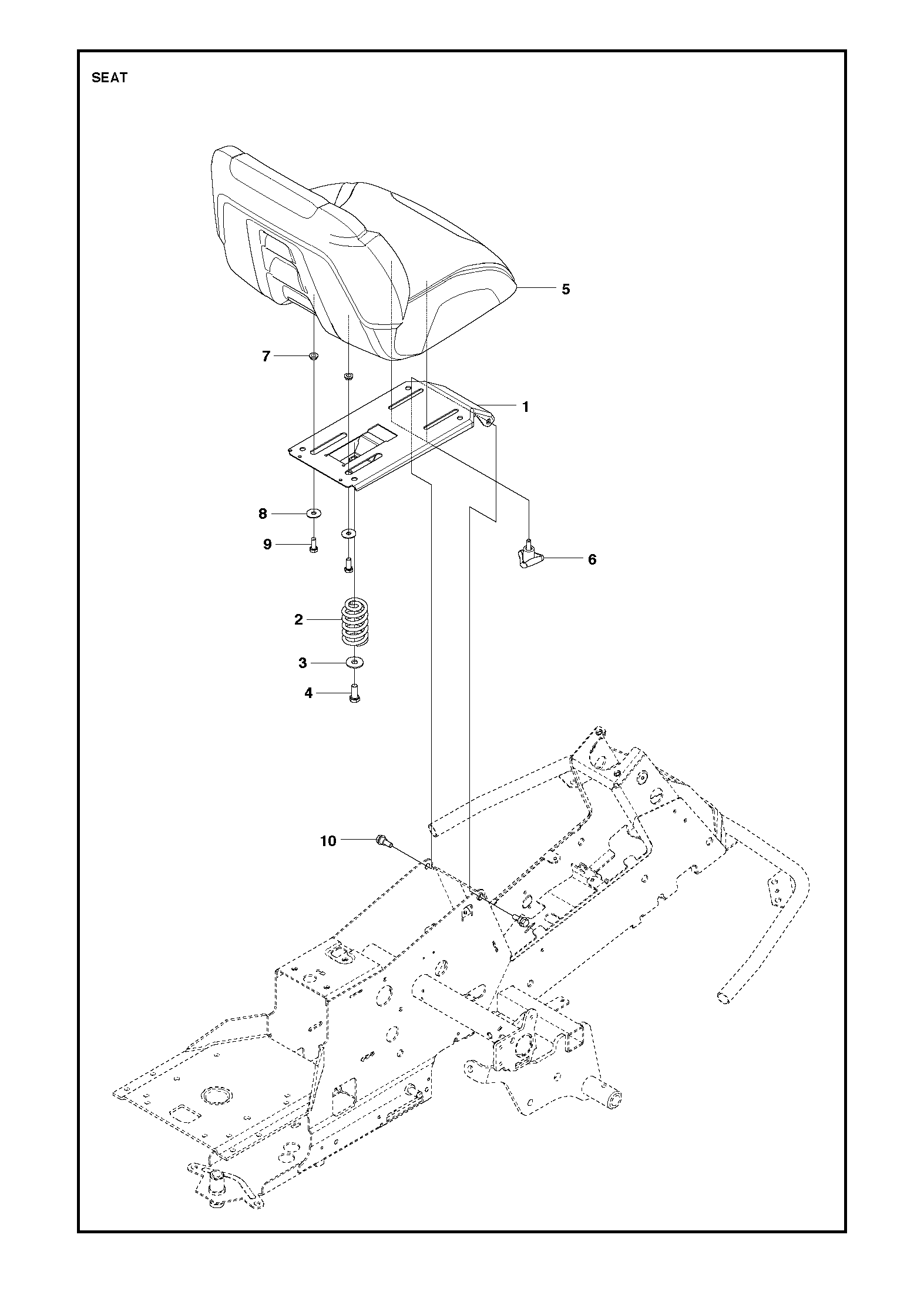 SEAT

5

7

1

8

9

6

2

3

4

10