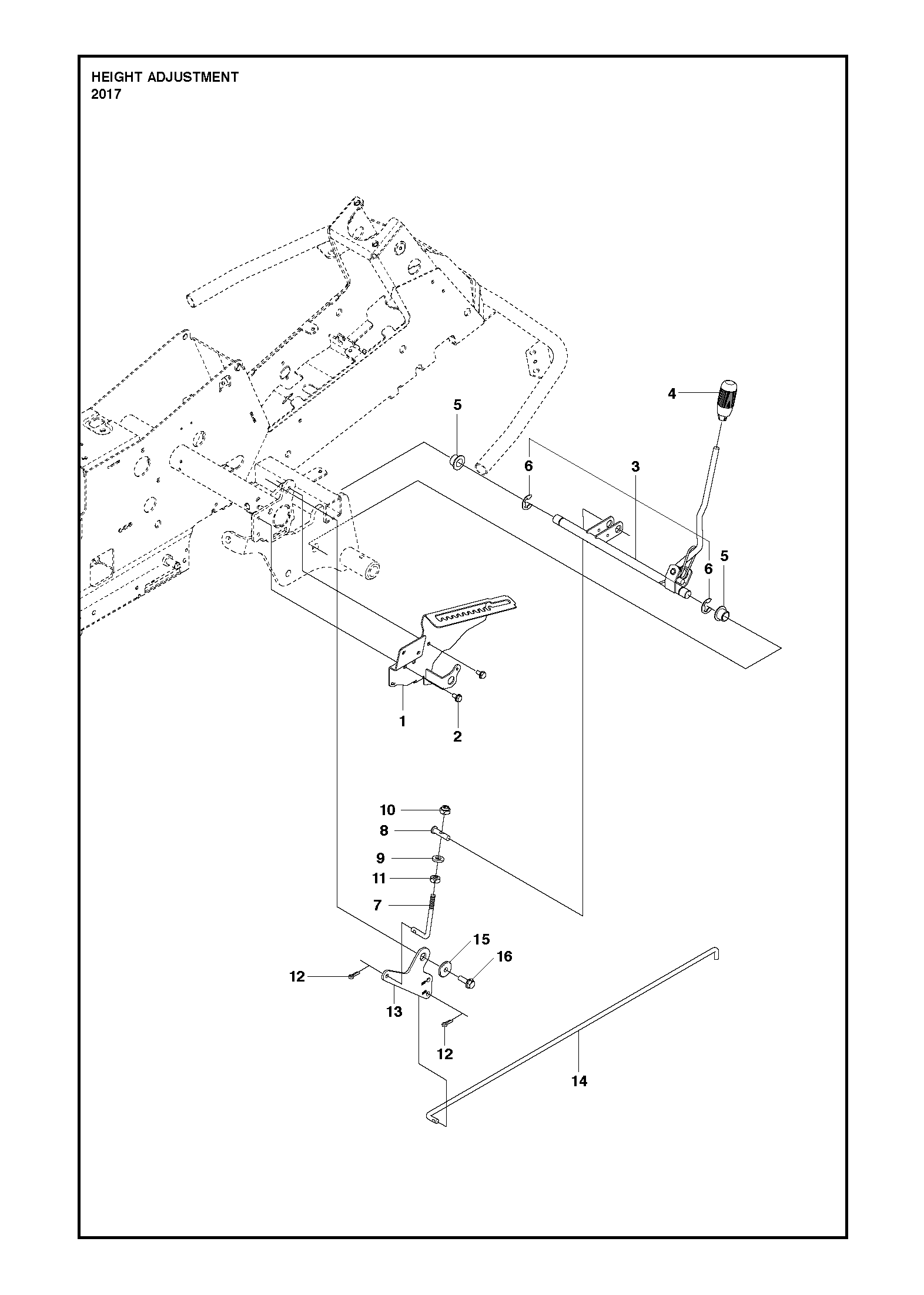 HEIGHT ADJUSTMENT
2017

4
5
6
3
6
5
1
2
10
8
9
11
7
15
16
12
13
12
14