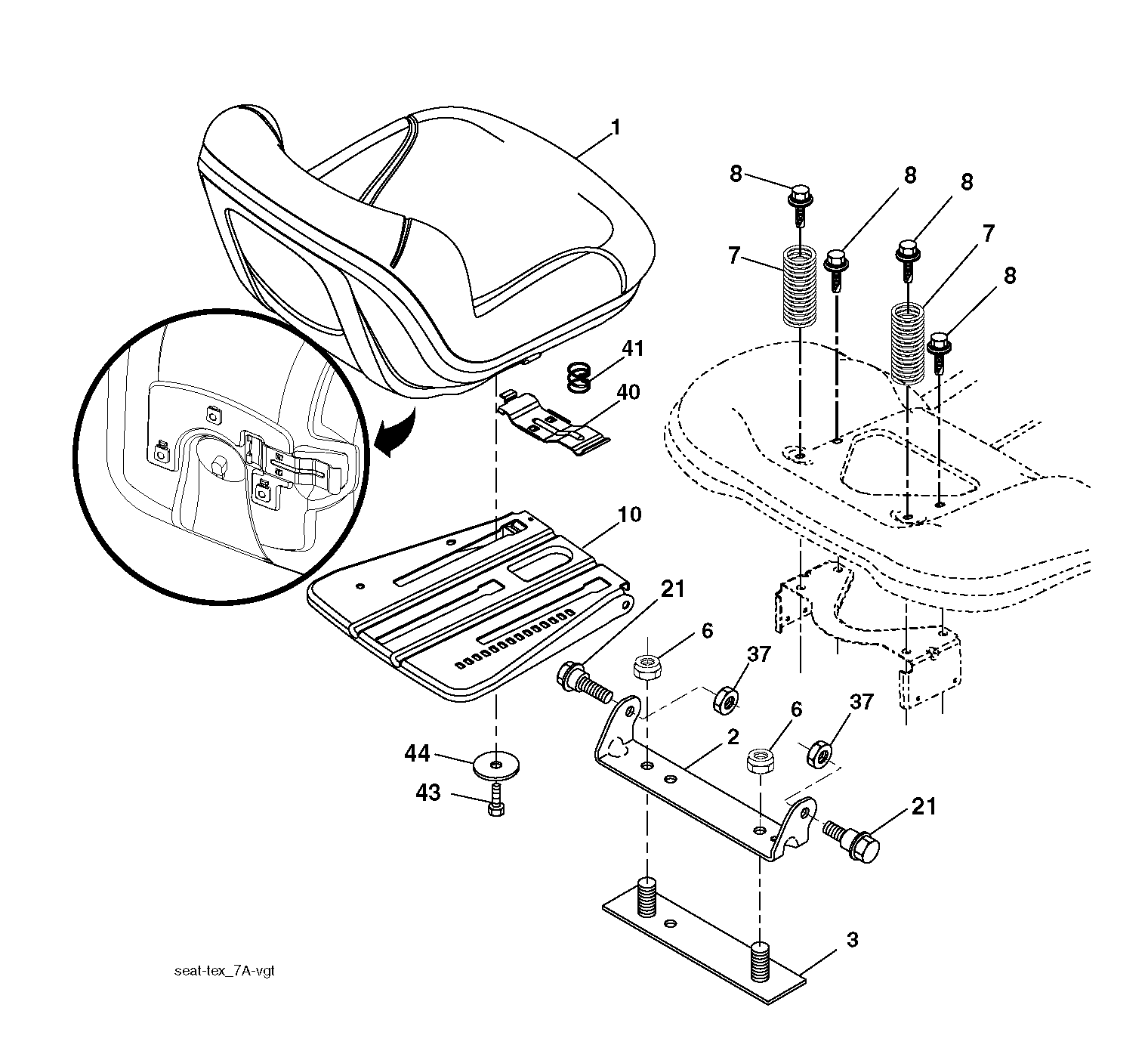 1

8
8
8
7
7
8

41
40
10
21
6
37
6
37
2
44
43
21
3

seat-tex_7A-vgt