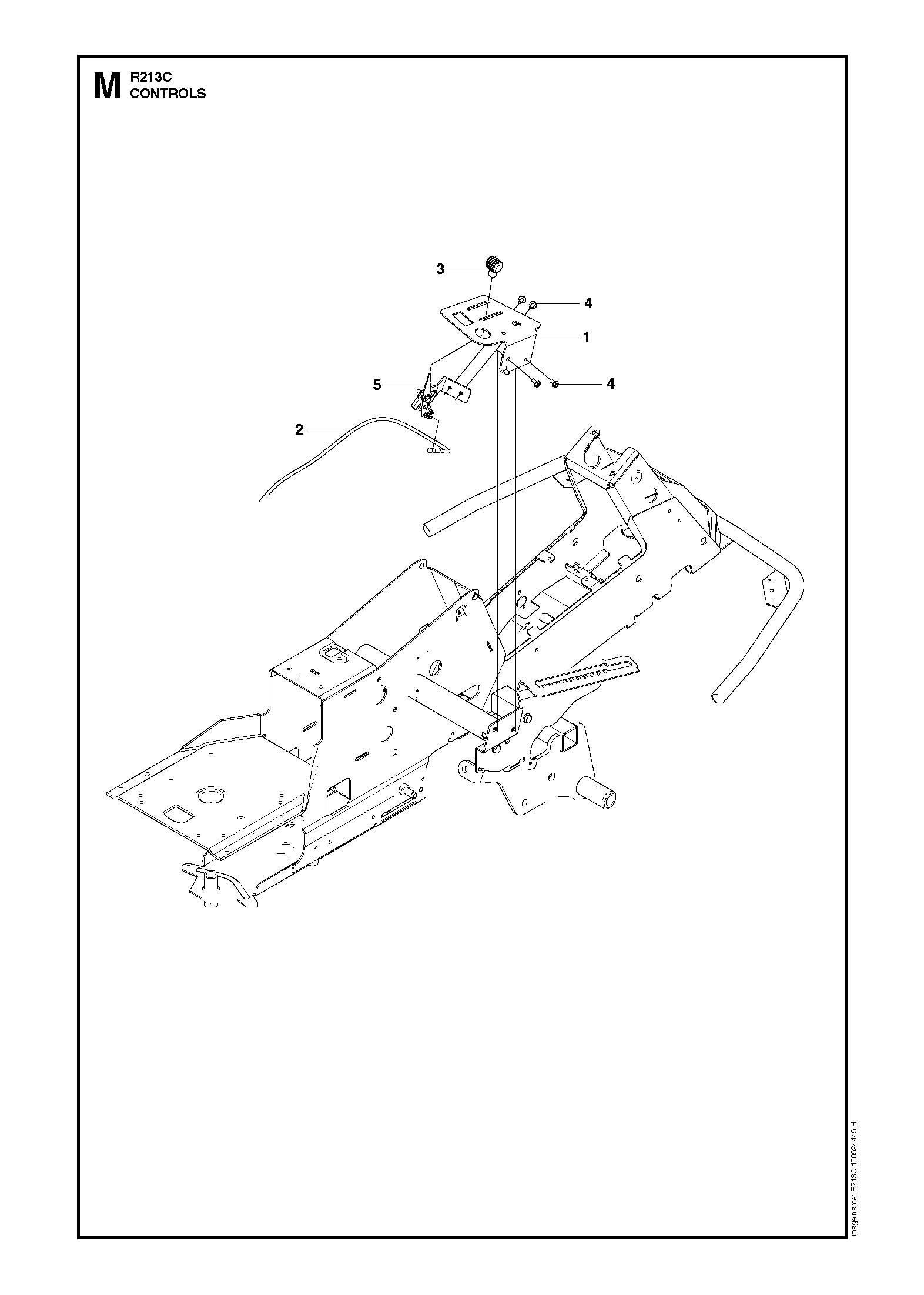 M R213C
CONTROLS

3
4
1
5
4
2

Image name: R213C 100524445 H