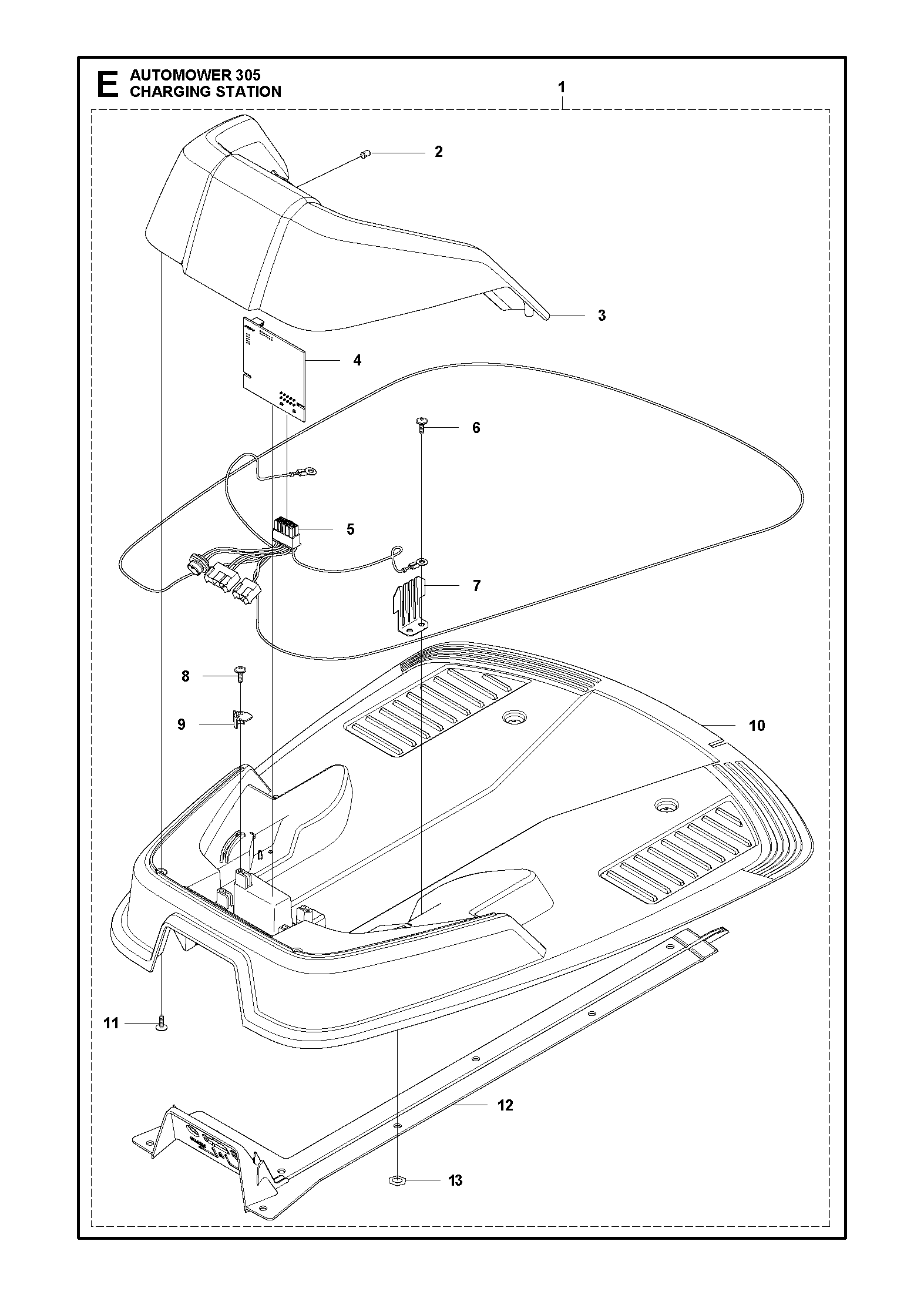 E AUTOMOWER 305
CHARGING STATION

1
2
3
4
6
5
7
8
9
10
11
12
13