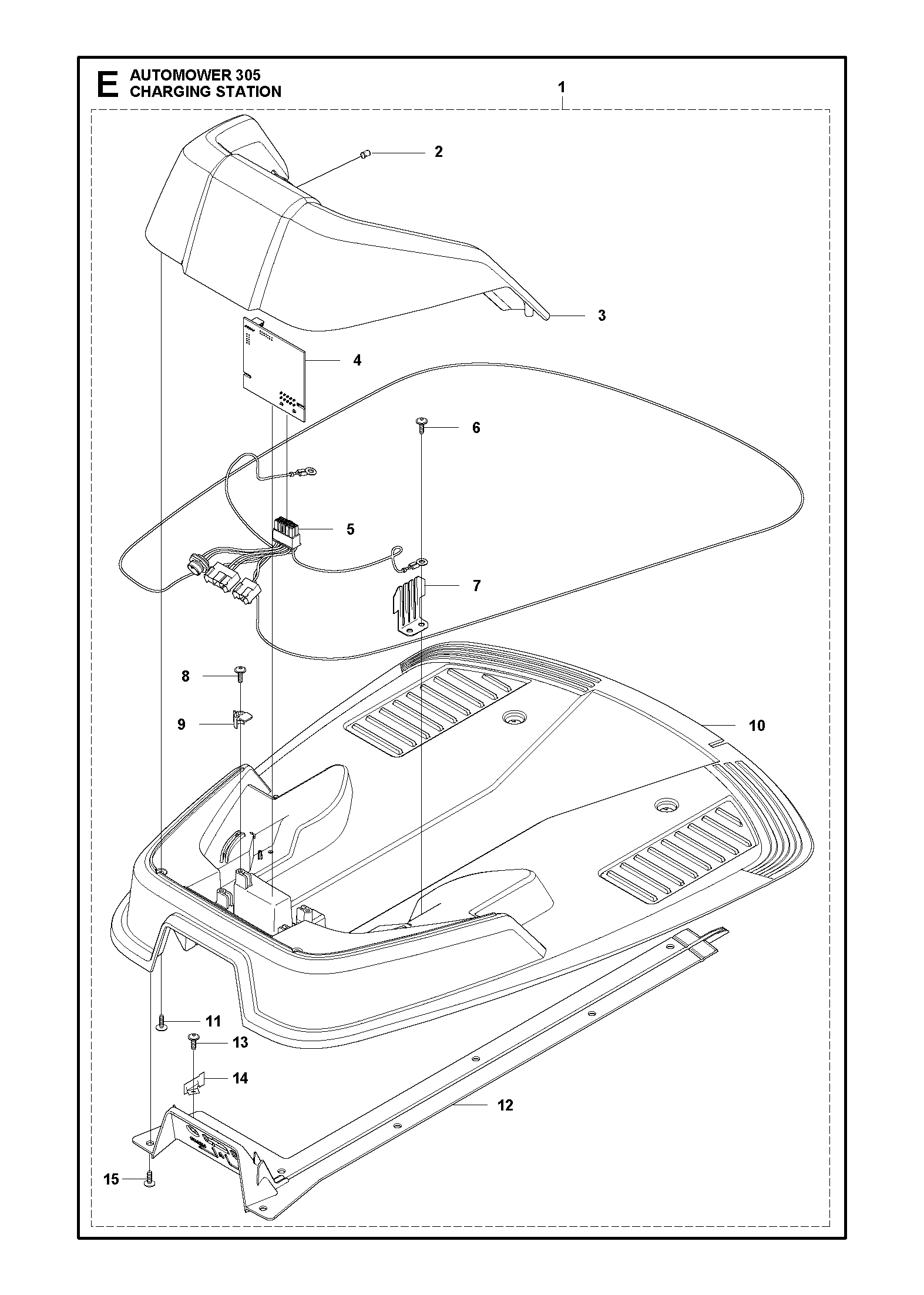 E AUTOMOWER 305
CHARGING STATION

1
2
3
4
6
5
7
8
9
10
11
13
14
12
15