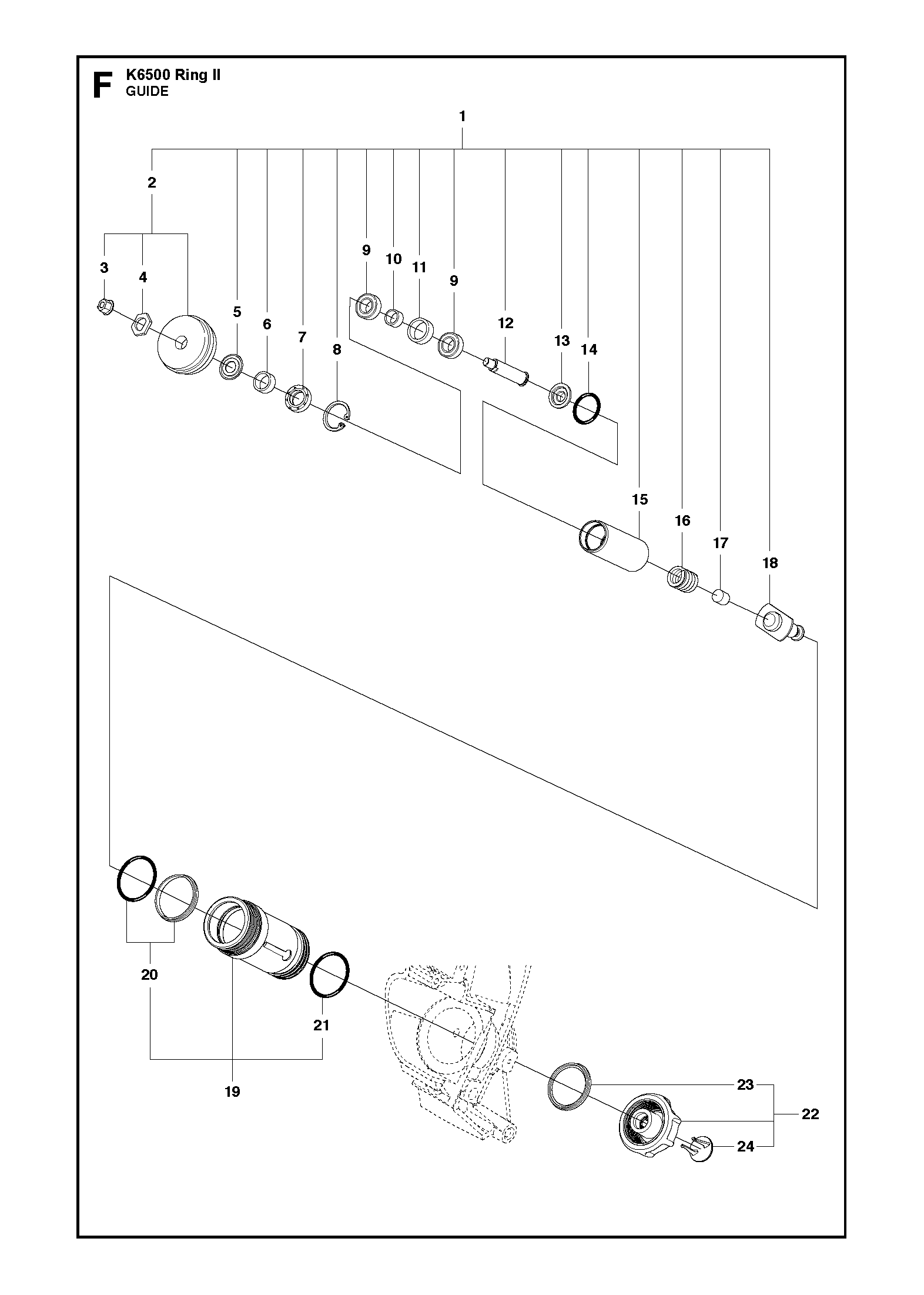 F K6500 Ring II
GUIDE

1
2
3
4
5
6
7
8
9
10
11
9
12
13
14
15
16
17
18
20
21
19
23
22
24