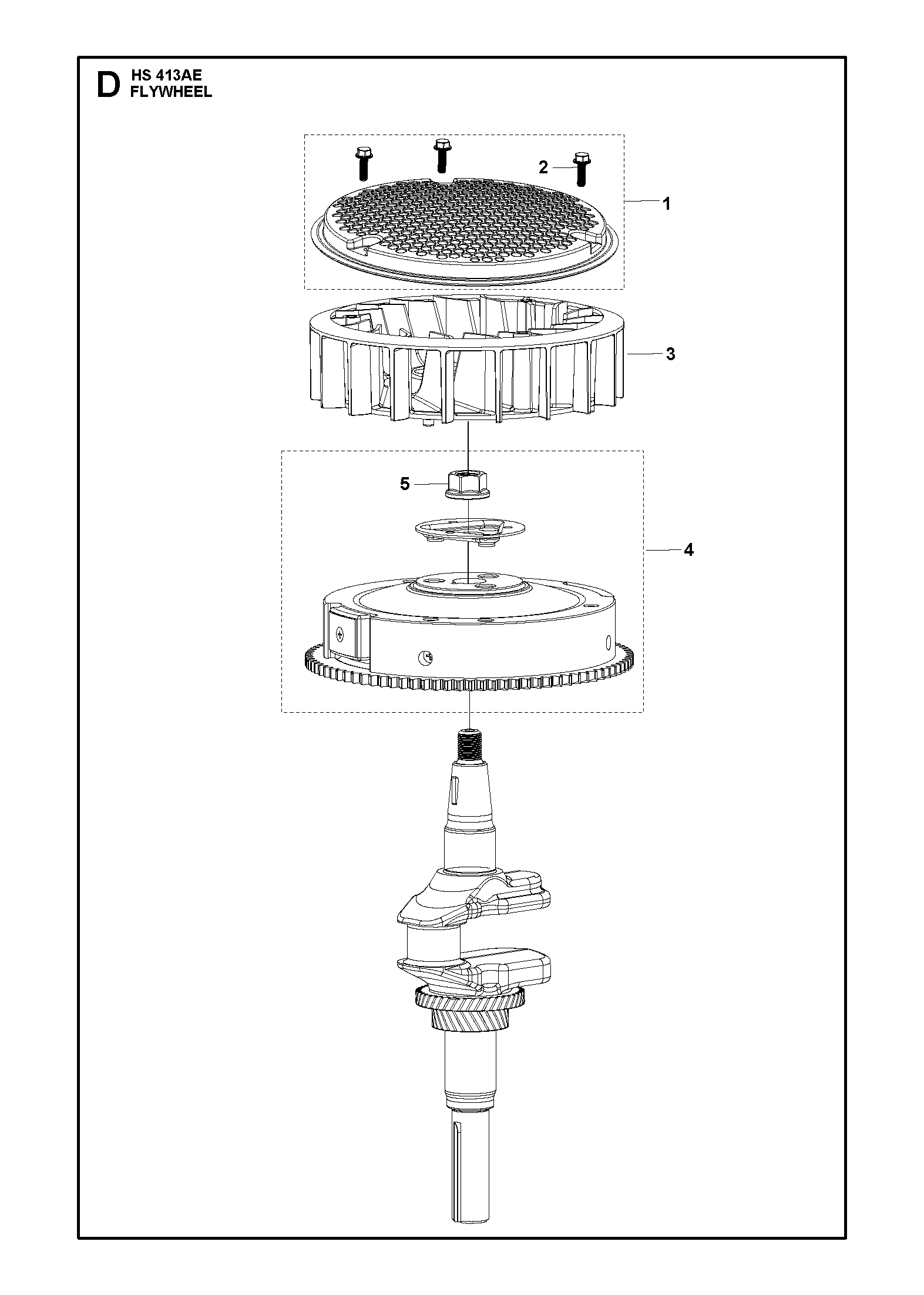 D HS 413AE
FLYWHEEL

2
1
3
5
4