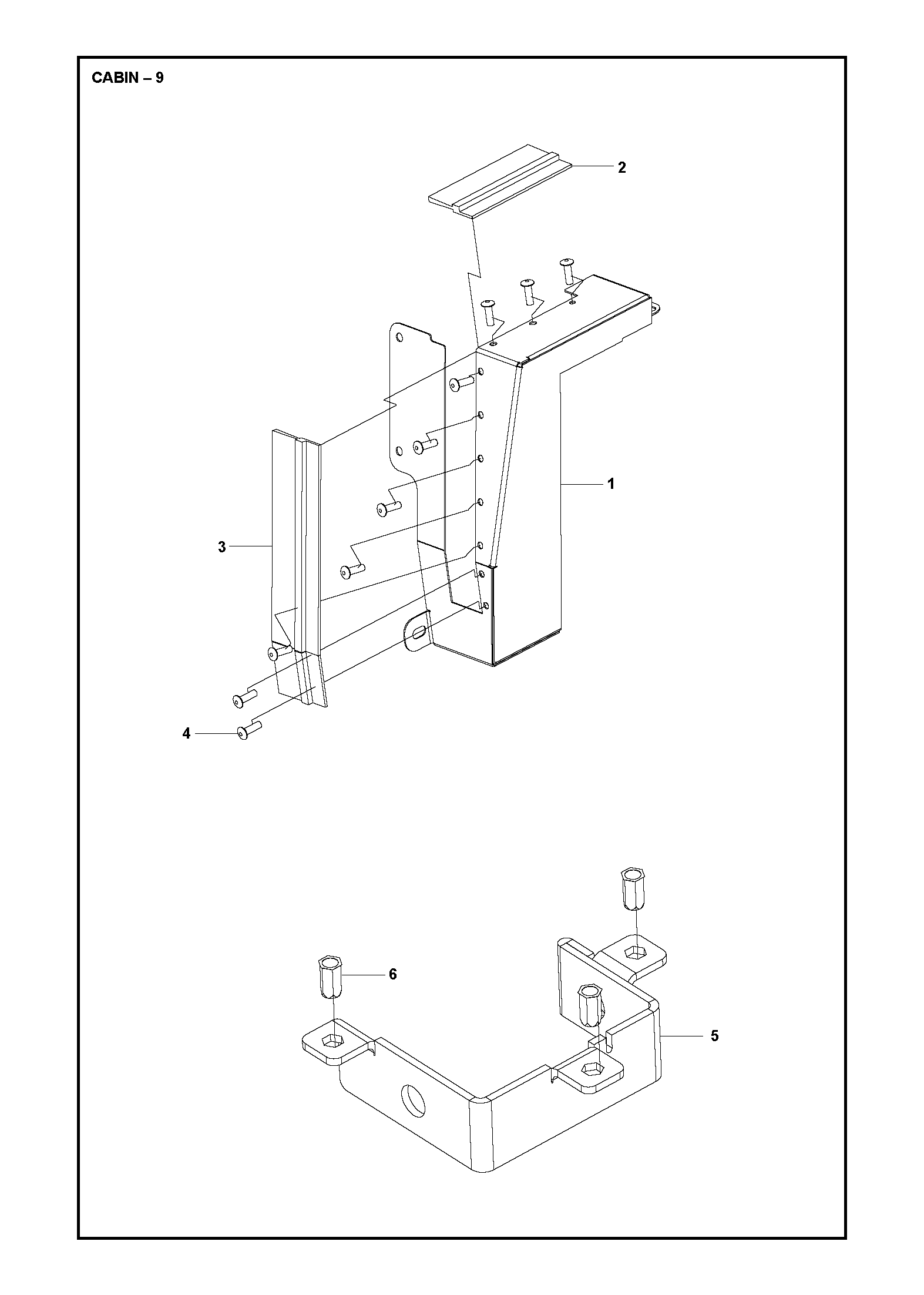 CABIN – 9

2

1

3

4

6

5