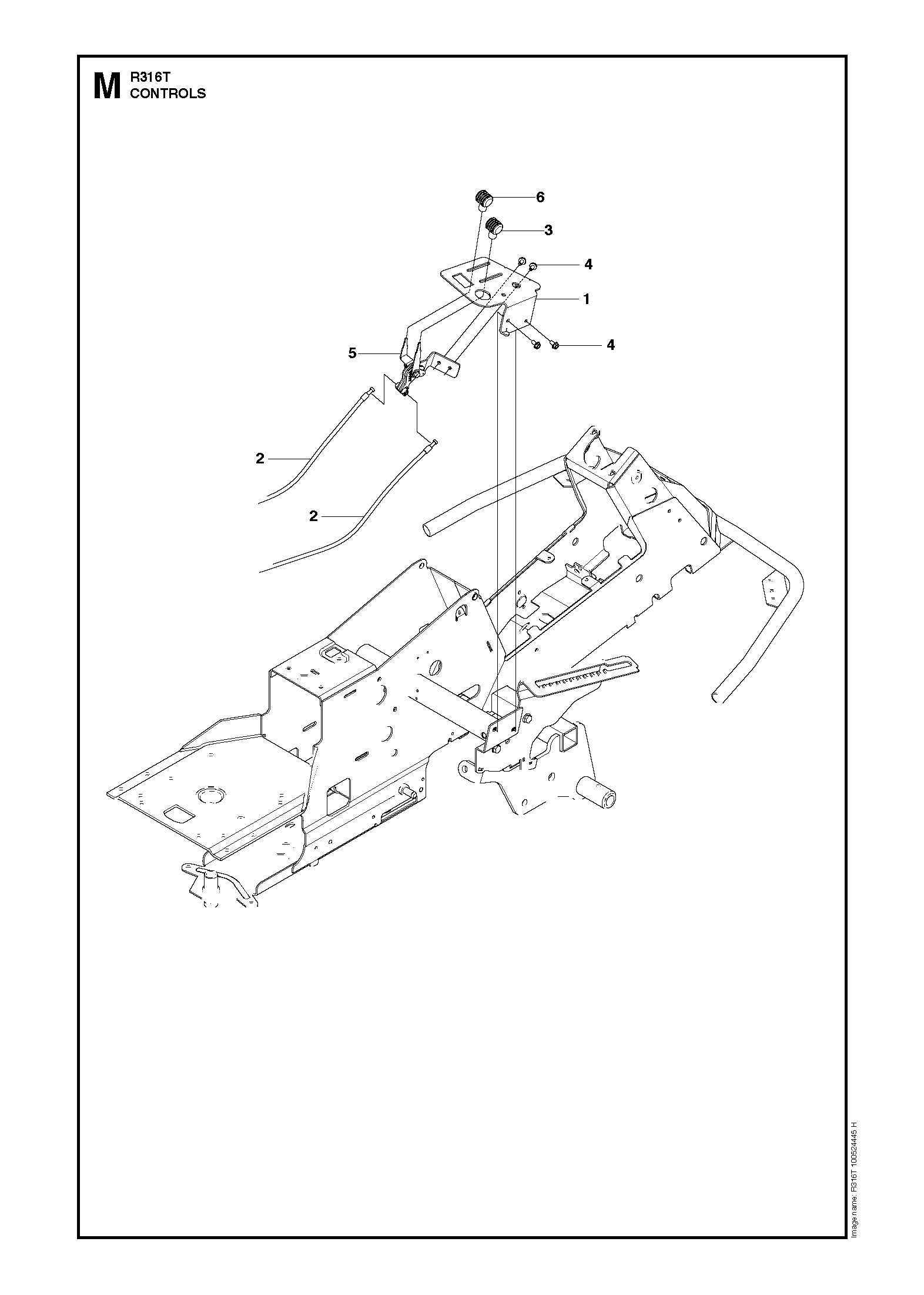 M R316T
CONTROLS

6
3
4
1
4
5
2
2

Image name: R316T 100524445 H