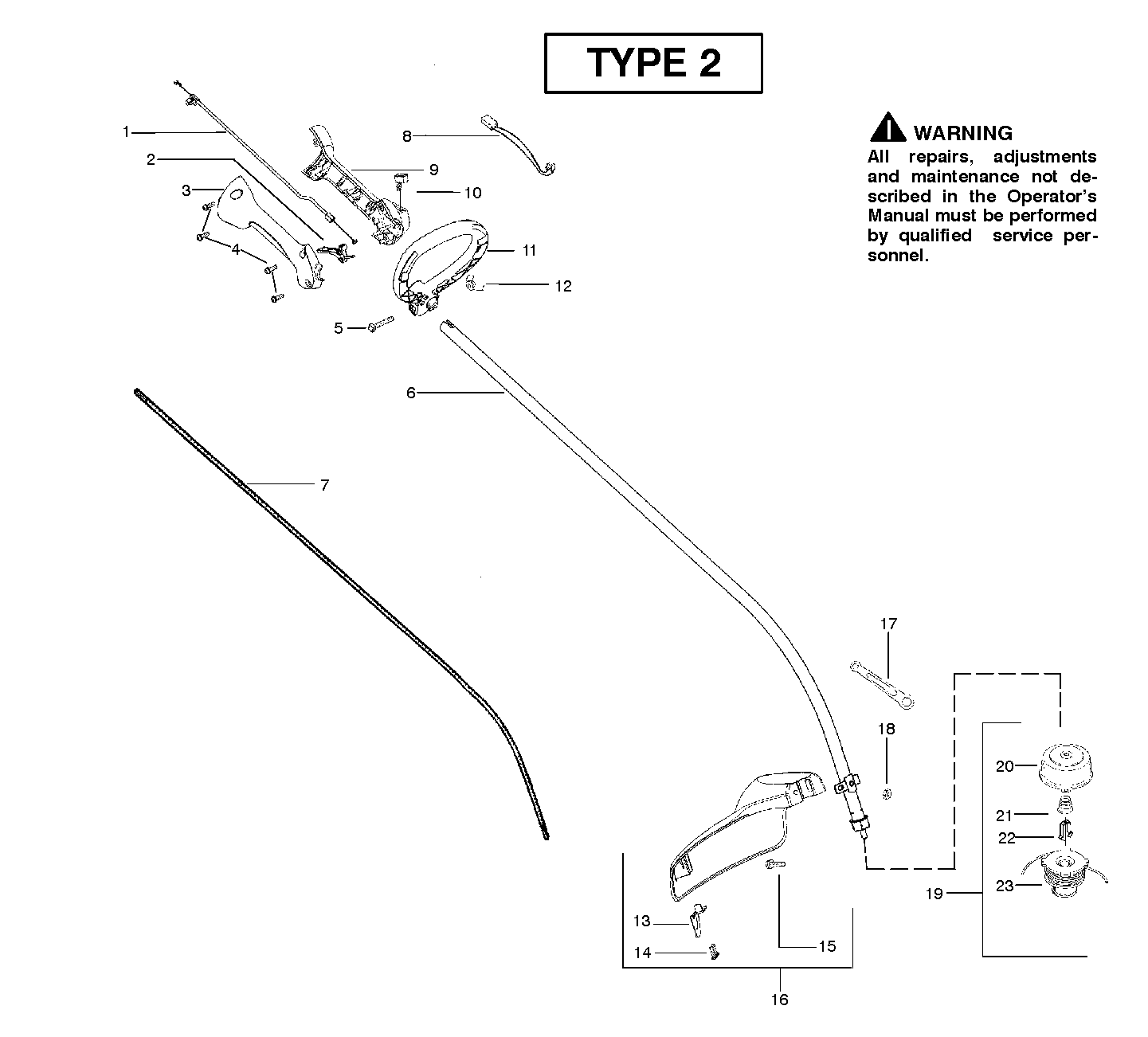 TYPE 2

WARNING
All repairs, adjustments and maintenance not described in the Operator's Manual must be performed by qualified service personnel.

1
2
3
4
5
6
7
8
9
10
11
12
13
14
15
16
17
18
19
20
21
22
23