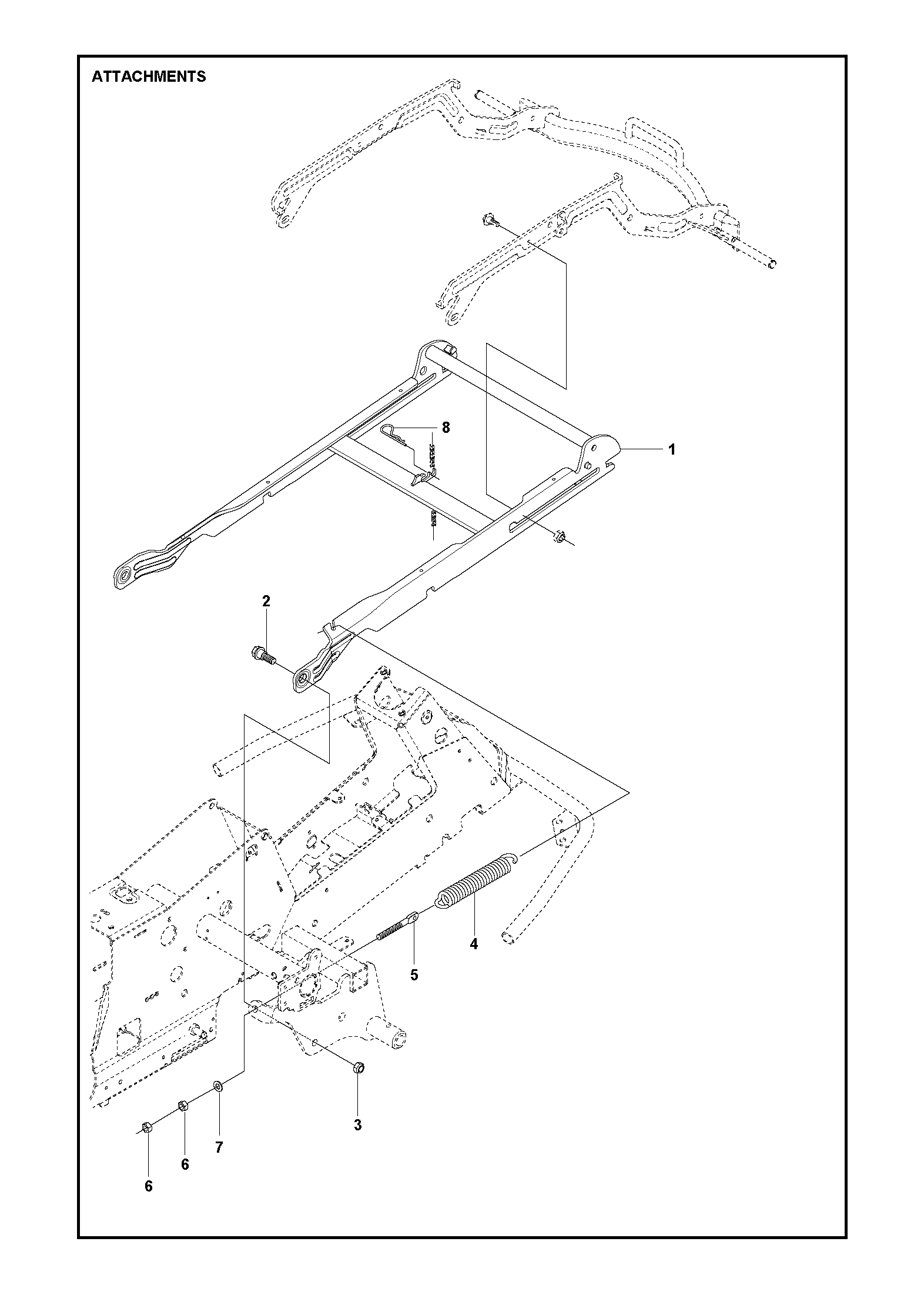 ATTACHMENTS

8

1

2

4

5

3

7

6

6