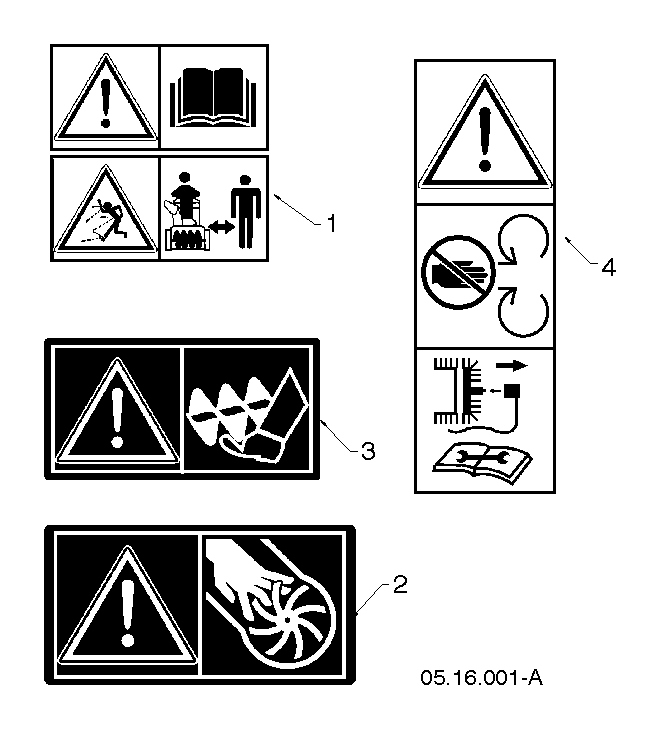 1

4

3

2

05.16.001-A