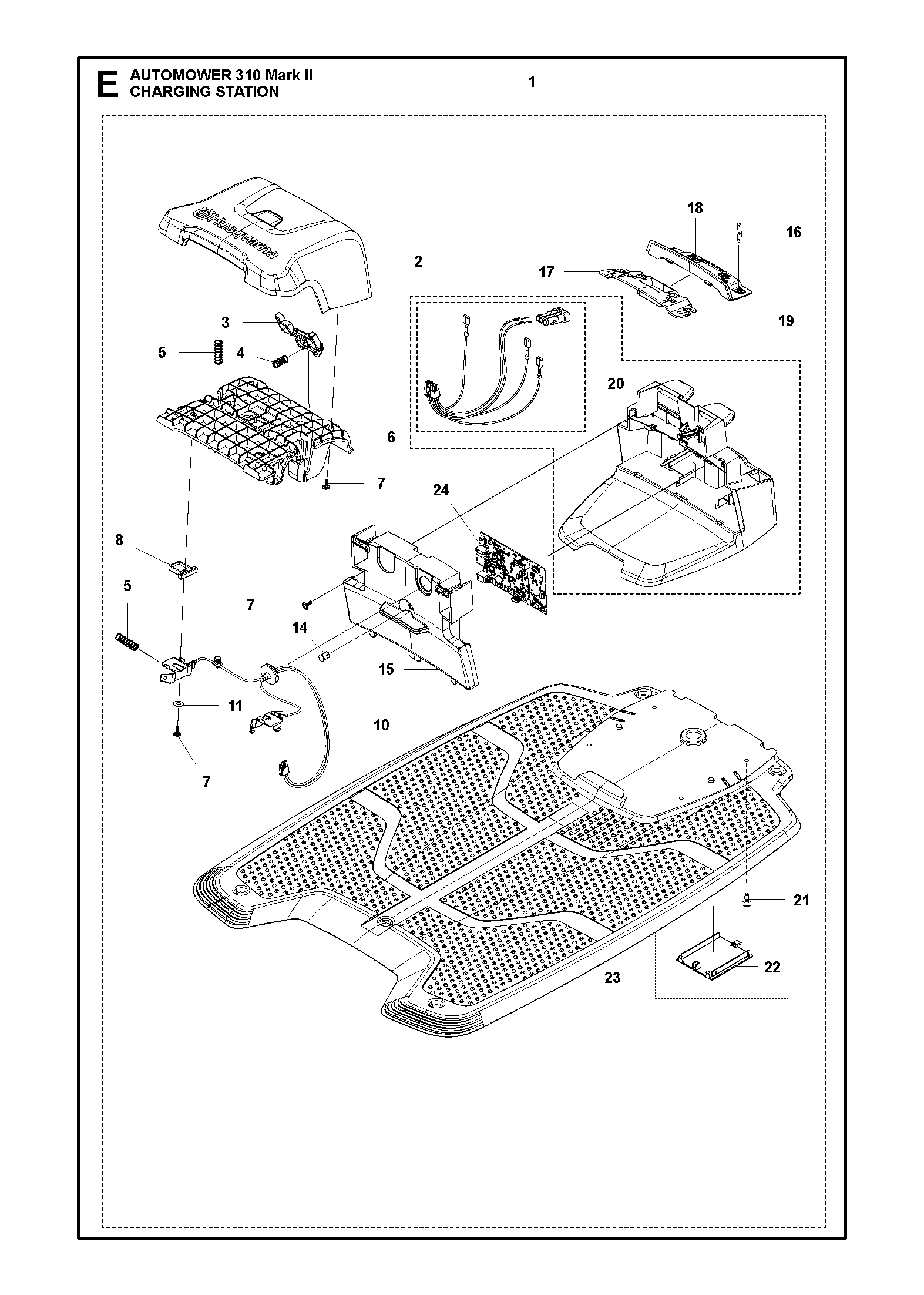 E AUTOMOWER 310 Mark II
CHARGING STATION

1

Husqvarna

2
18
16
17
3
19
5
4
20
6
7
24
8
5
7
14
15
11
10
7
21
22
23