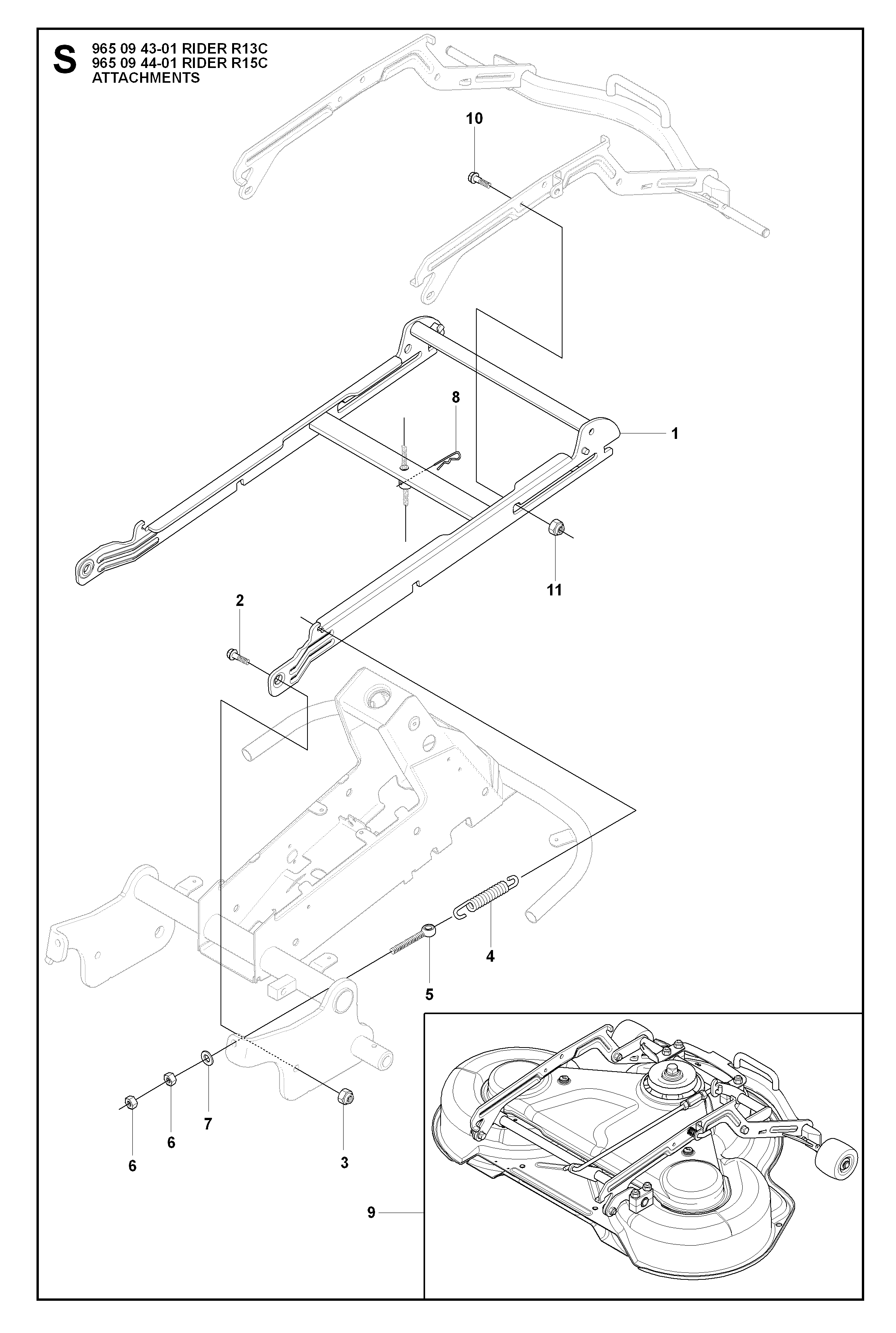 S 965 09 43-01 RIDER R13C
965 09 44-01 RIDER R15C
ATTACHMENTS

10

8

1

11

2

4

5

7

6

6

3

9