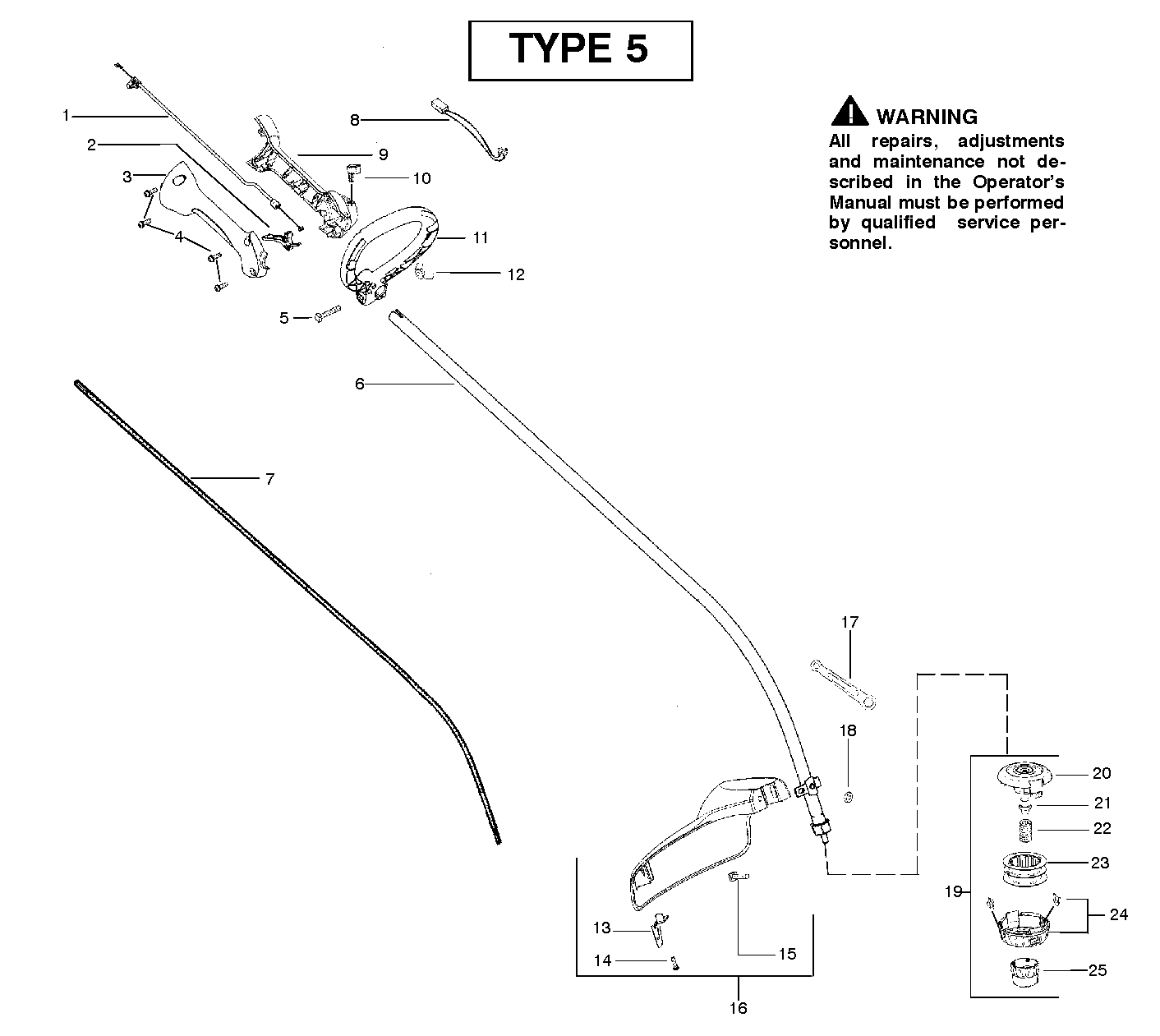 TYPE 5

WARNING
All repairs, adjustments and maintenance not described in the Operator's Manual must be performed by qualified service personnel.

1
2
3
4
5
6
7
8
9
10
11
12
13
14
15
16
17
18
19
20
21
22
23
24
25