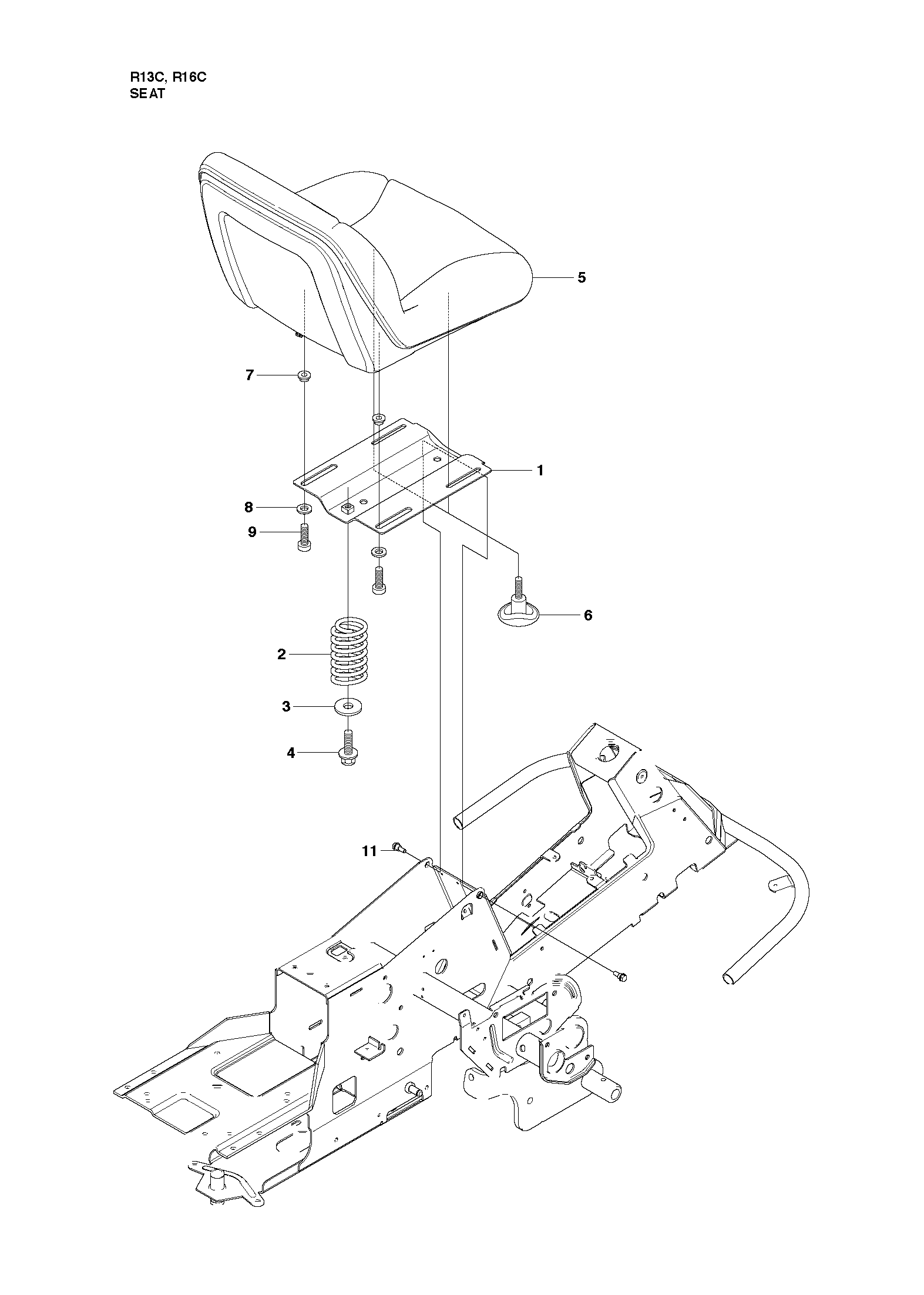 R13C, R16C
SEAT

5
7
1
8
9
6
2
3
4
11