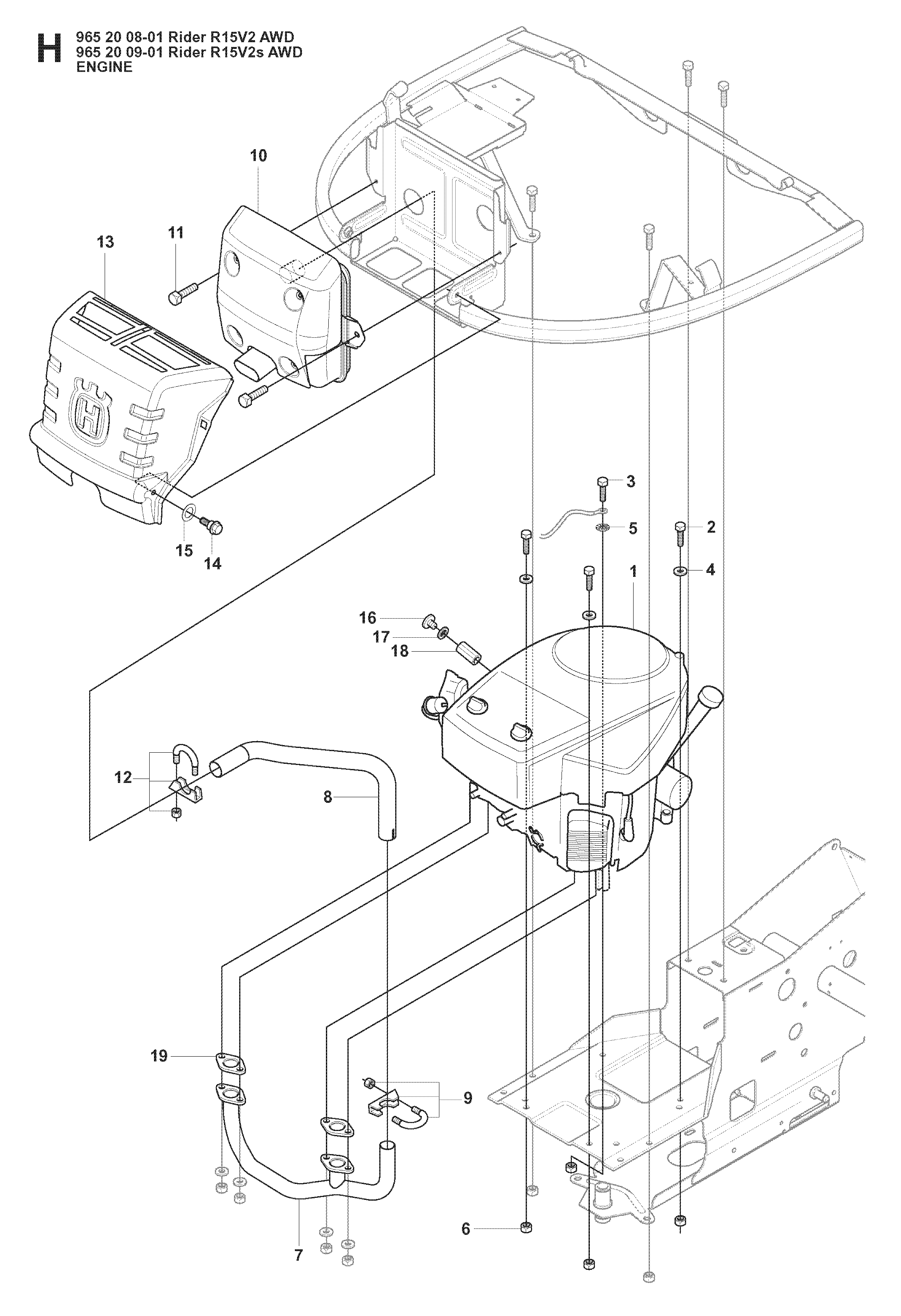 H
965 20 08-01 Rider R15V2 AWD
965 20 09-01 Rider R15V2s AWD
ENGINE

10
11
13
15
14
3
5
2
4
1
16
17
18
12
8
19
9
7
6