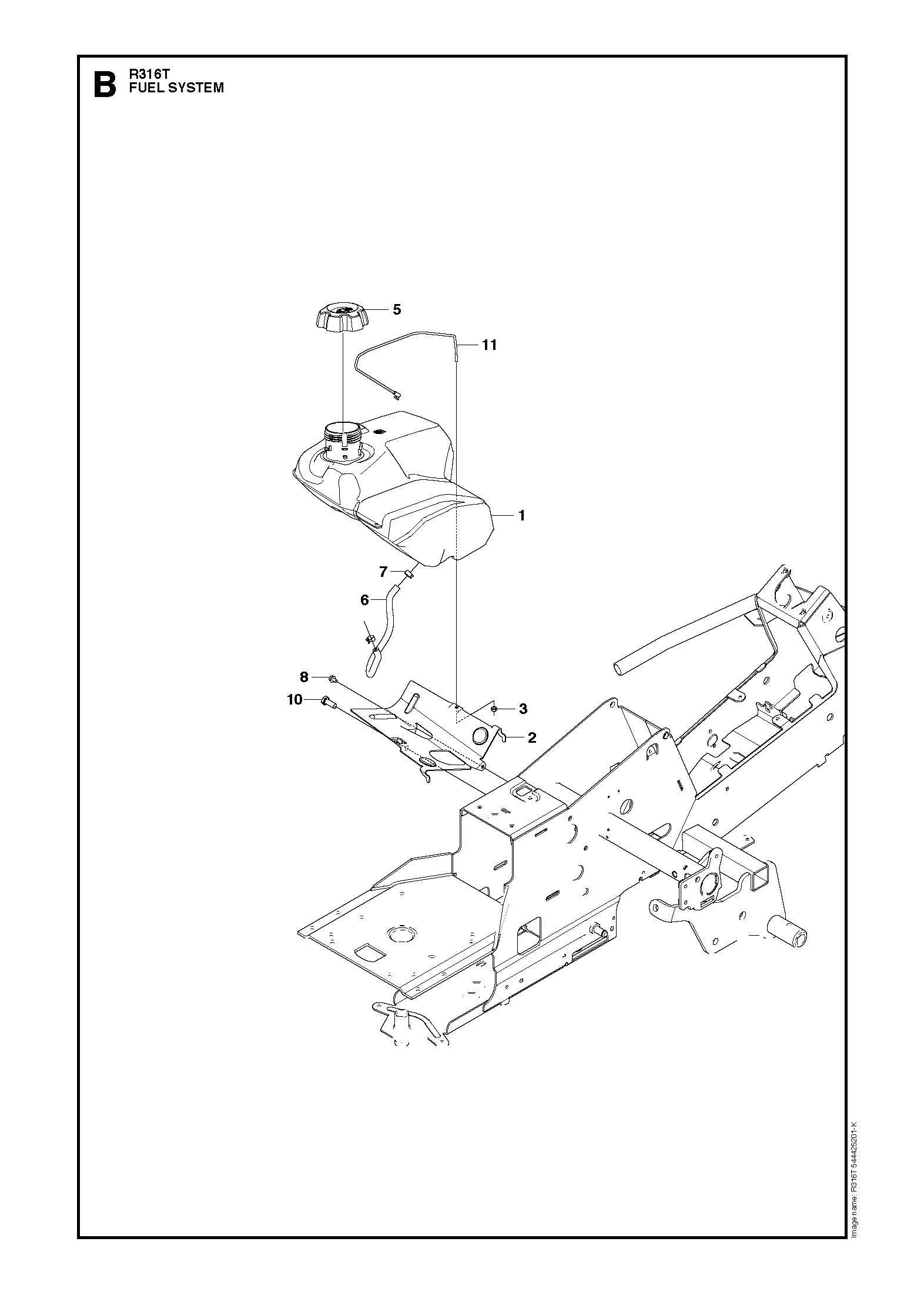 B R316T
FUEL SYSTEM

5
11
1
7
6
8
10
3
2

Image name: R316T 544425201-K