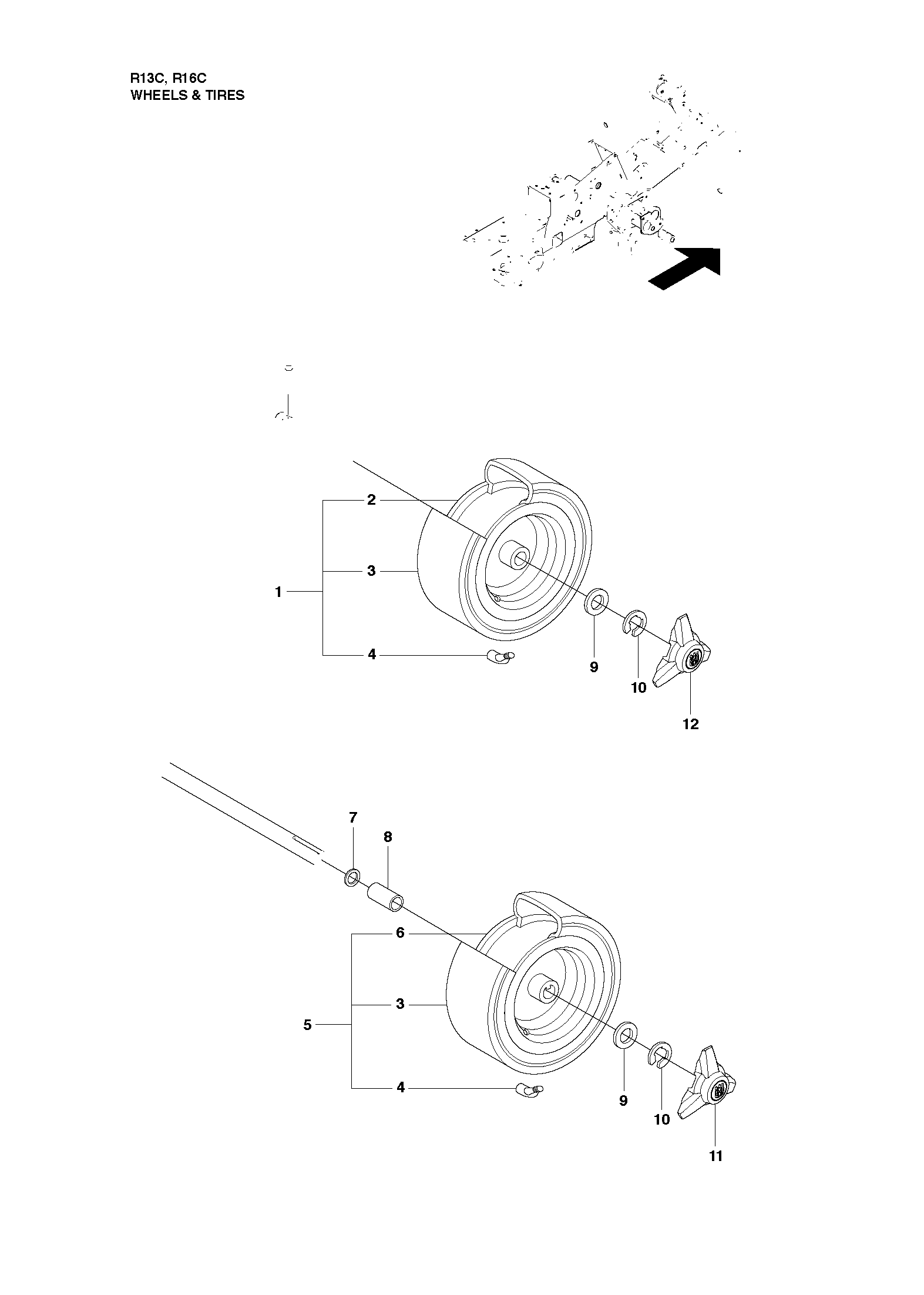 R13C, R16C
WHEELS & TIRES

2
3
1
4
9
10
12

7
8
6
3
5
4
9
10
11