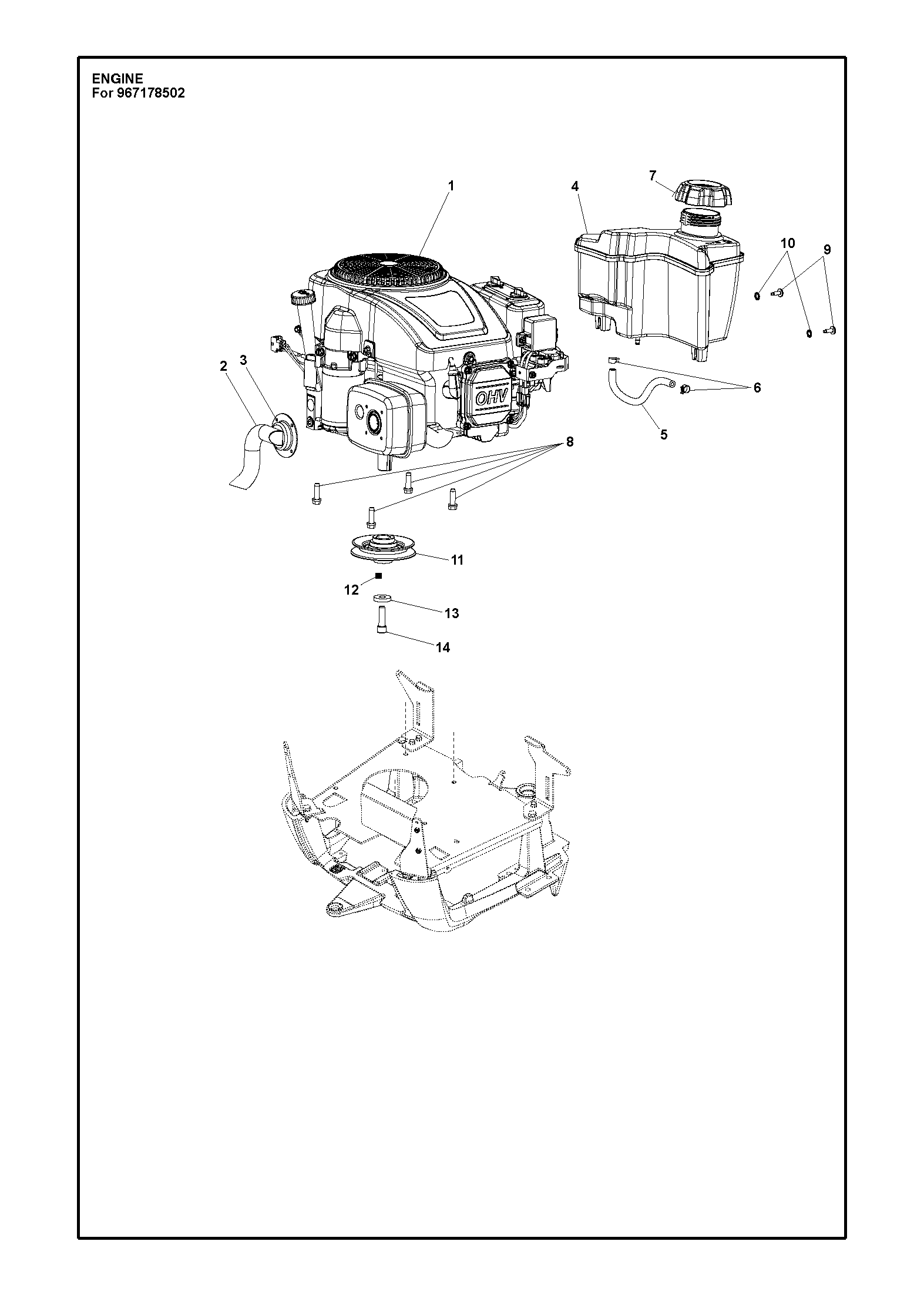 ENGINE
For 967178502

1
4
7
10
9
2
3
OHV
6
5
8
11
12
13
14