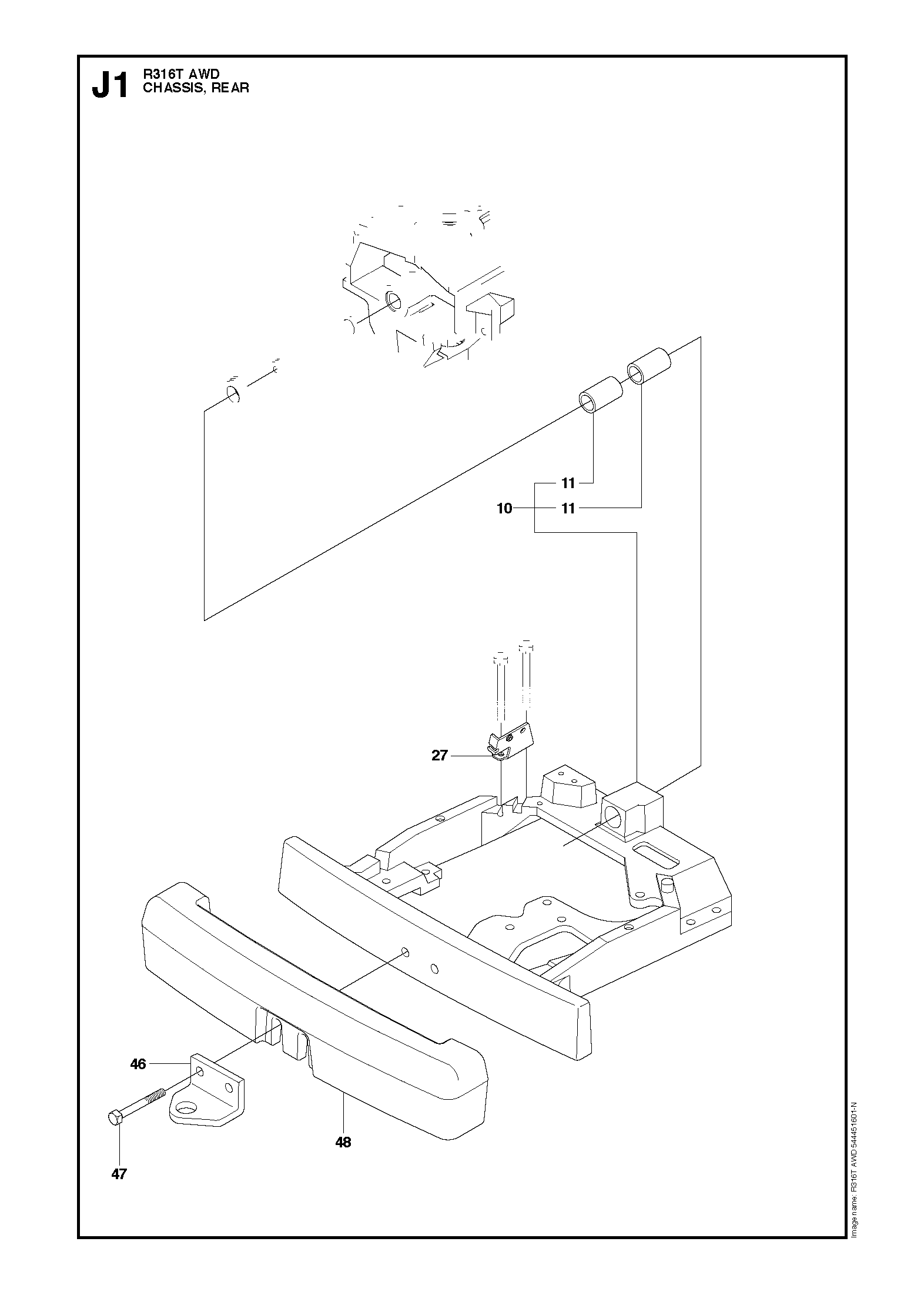 J1 R316T AWD
CHASSIS, REAR

11
10
11

27

46

47

48

Image name: R316T AWD 544451601-N