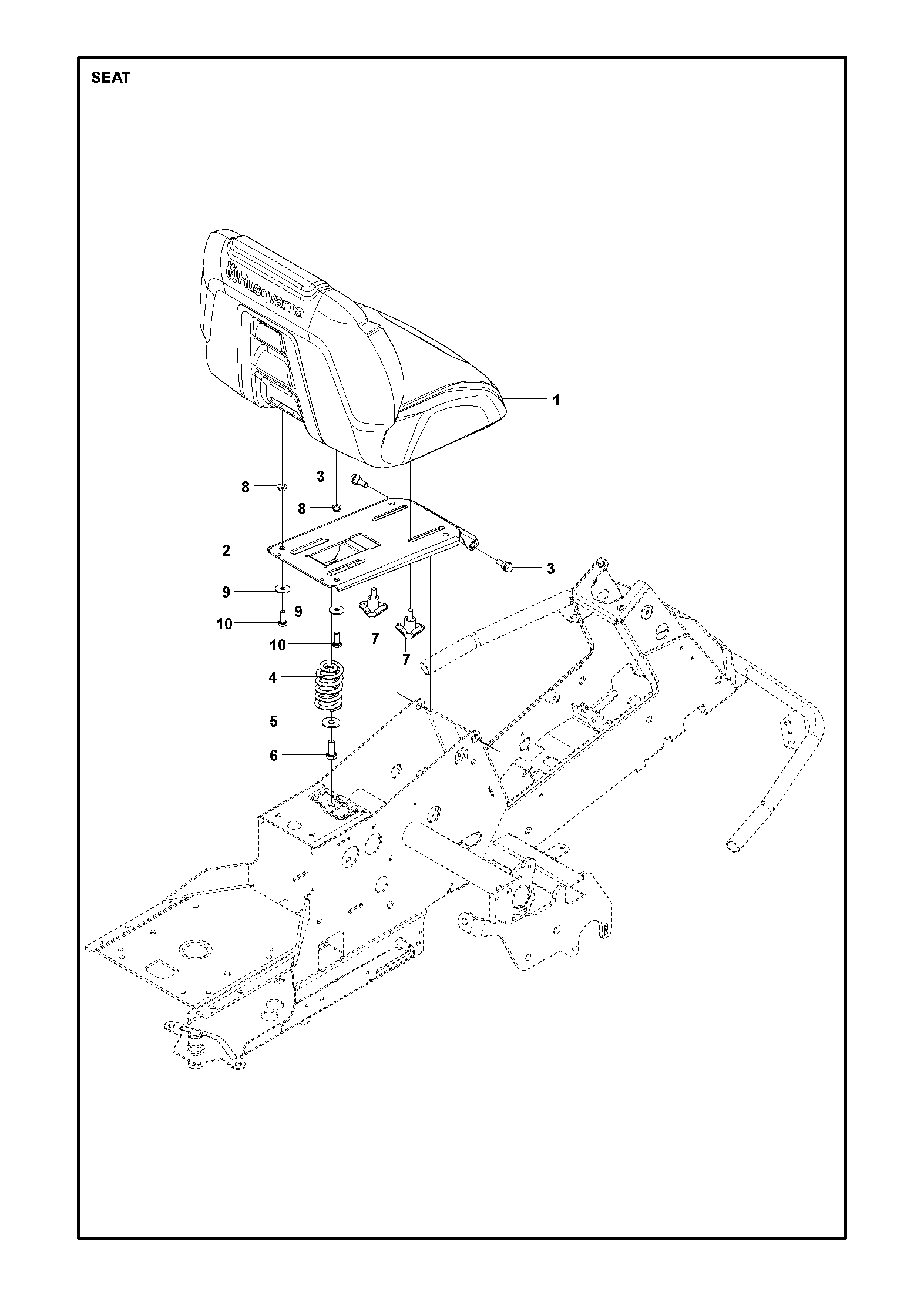 SEAT

Husqvarna

1

3

8

8

2

3

9

9

10

10

7

7

4

5

6