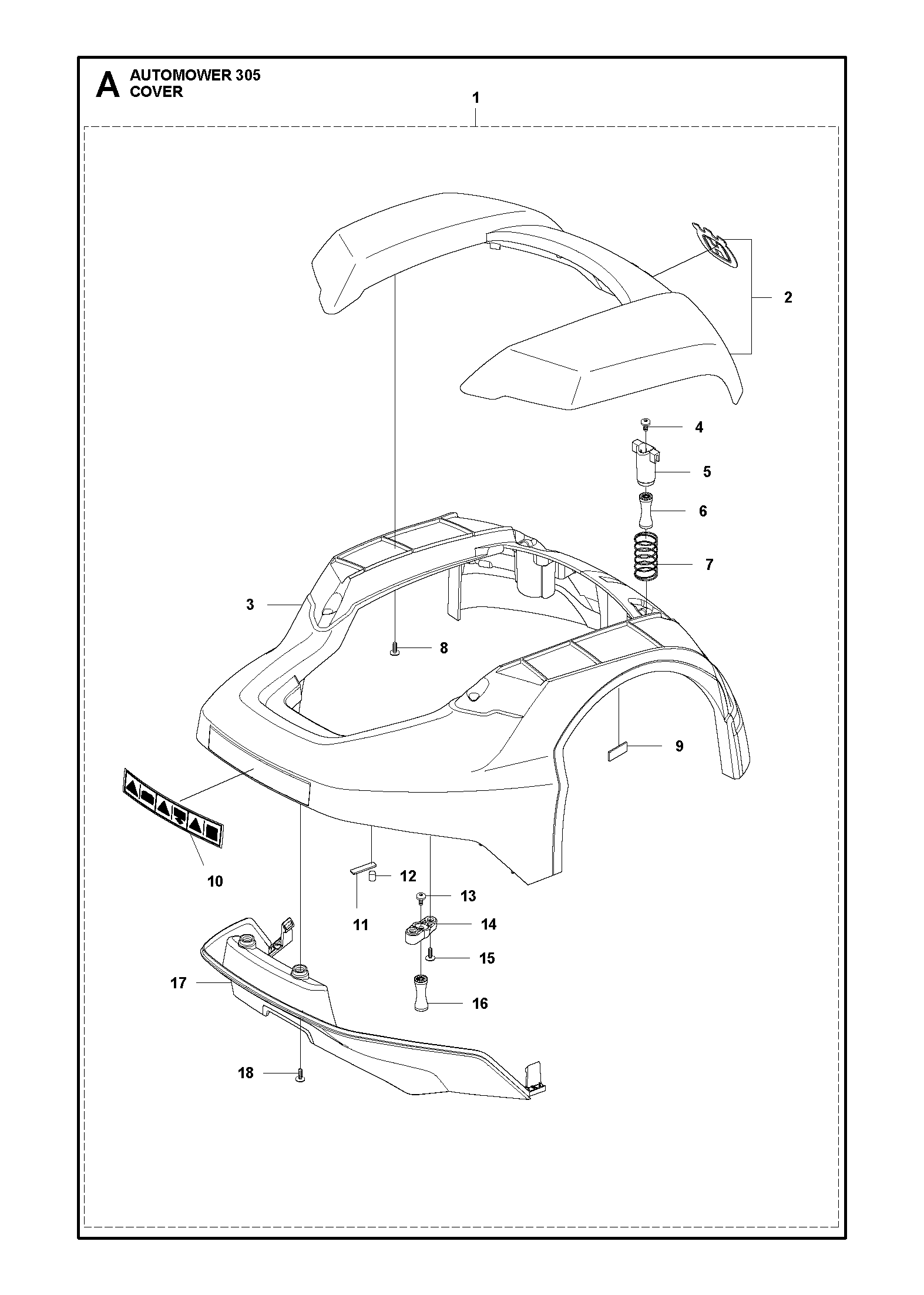 A AUTOMOWER 305
COVER

1
2
4
5
6
7
3
8
9
10
12
11
13
14
15
16
17
18