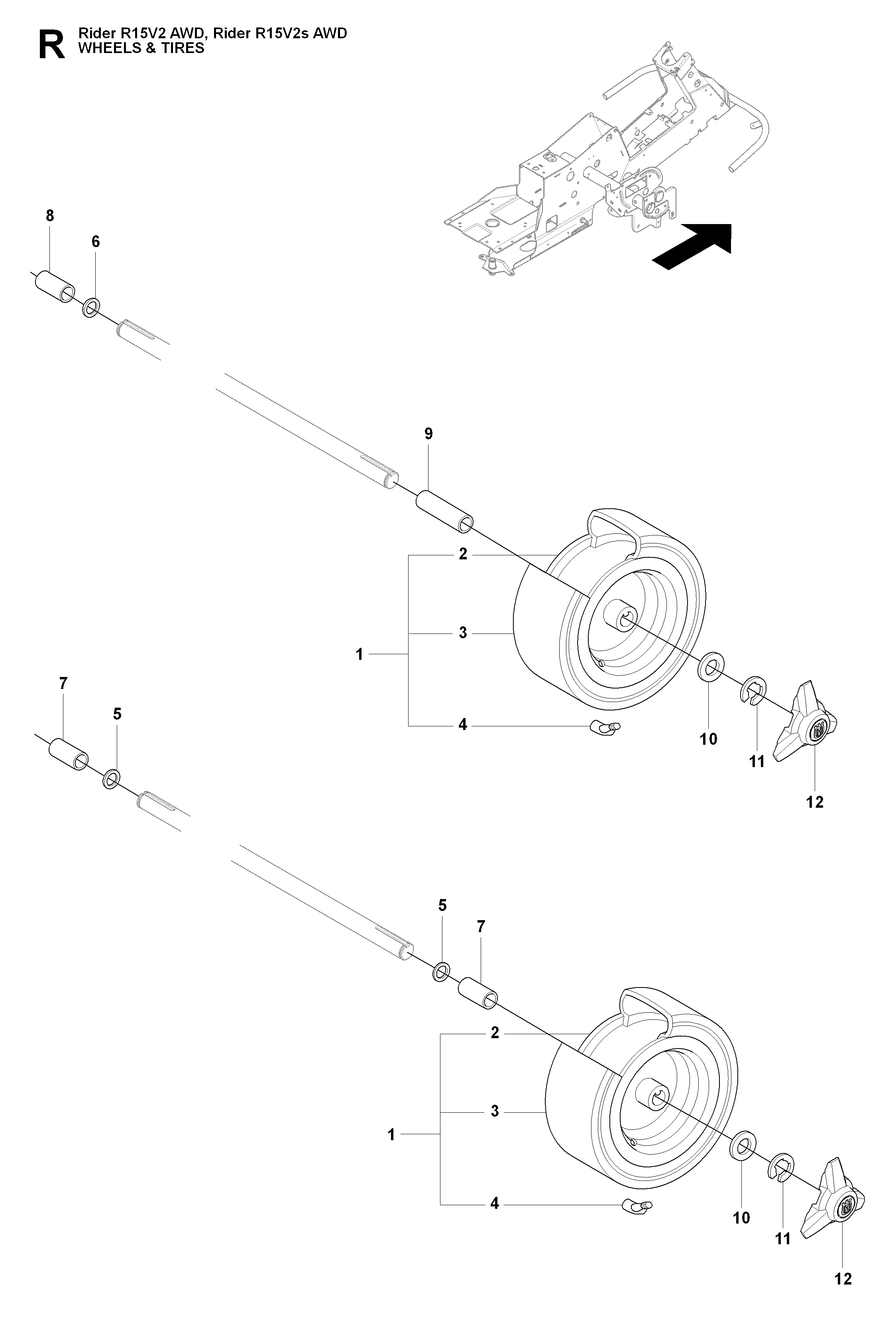 R Rider R15V2 AWD, Rider R15V2s AWD
WHEELS & TIRES

8
6
9
2
3
1
4
10
11
12
7
5
5
7
2
3
1
4
10
11
12