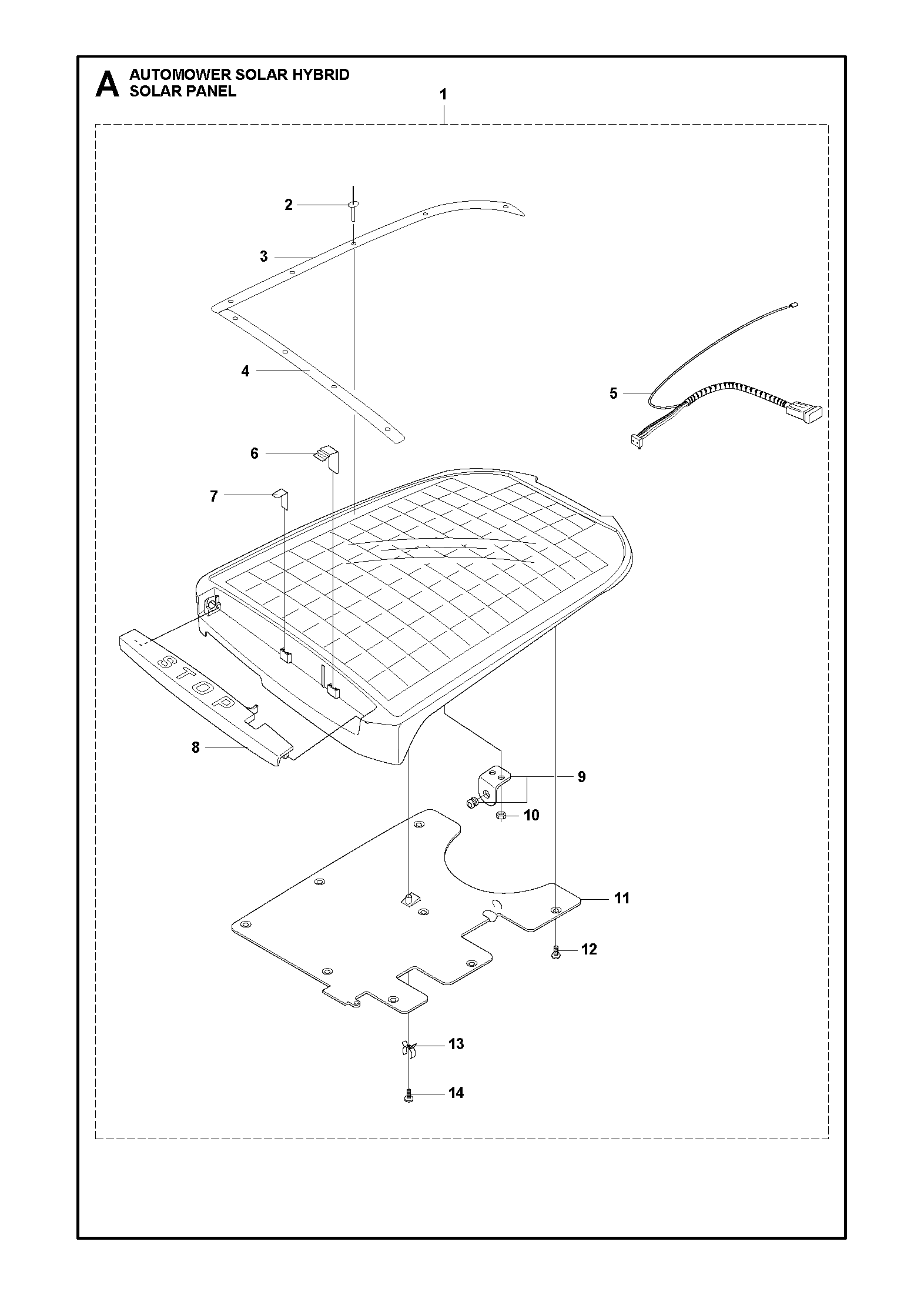 A AUTOMOWER SOLAR HYBRID
SOLAR PANEL

1

2

3

4

5

6

7

STOP

8

9

10

11

12

13

14