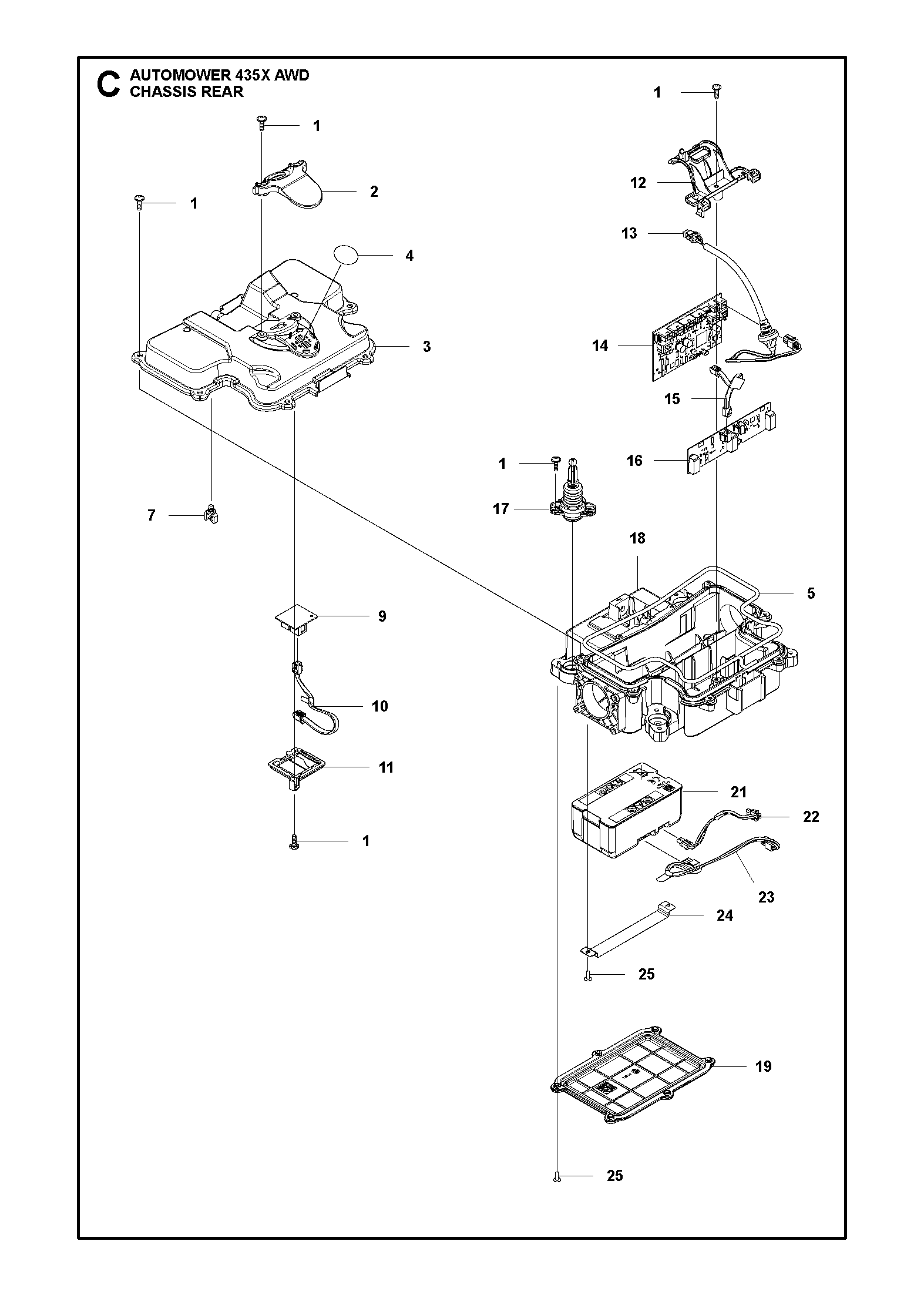 C AUTOMOWER 435X AWD
CHASSIS REAR

1
1
2
1
4
3
7
9
10
11
1
12
13
14
15
16
1
17
18
5
21
22
23
24
25
19
25