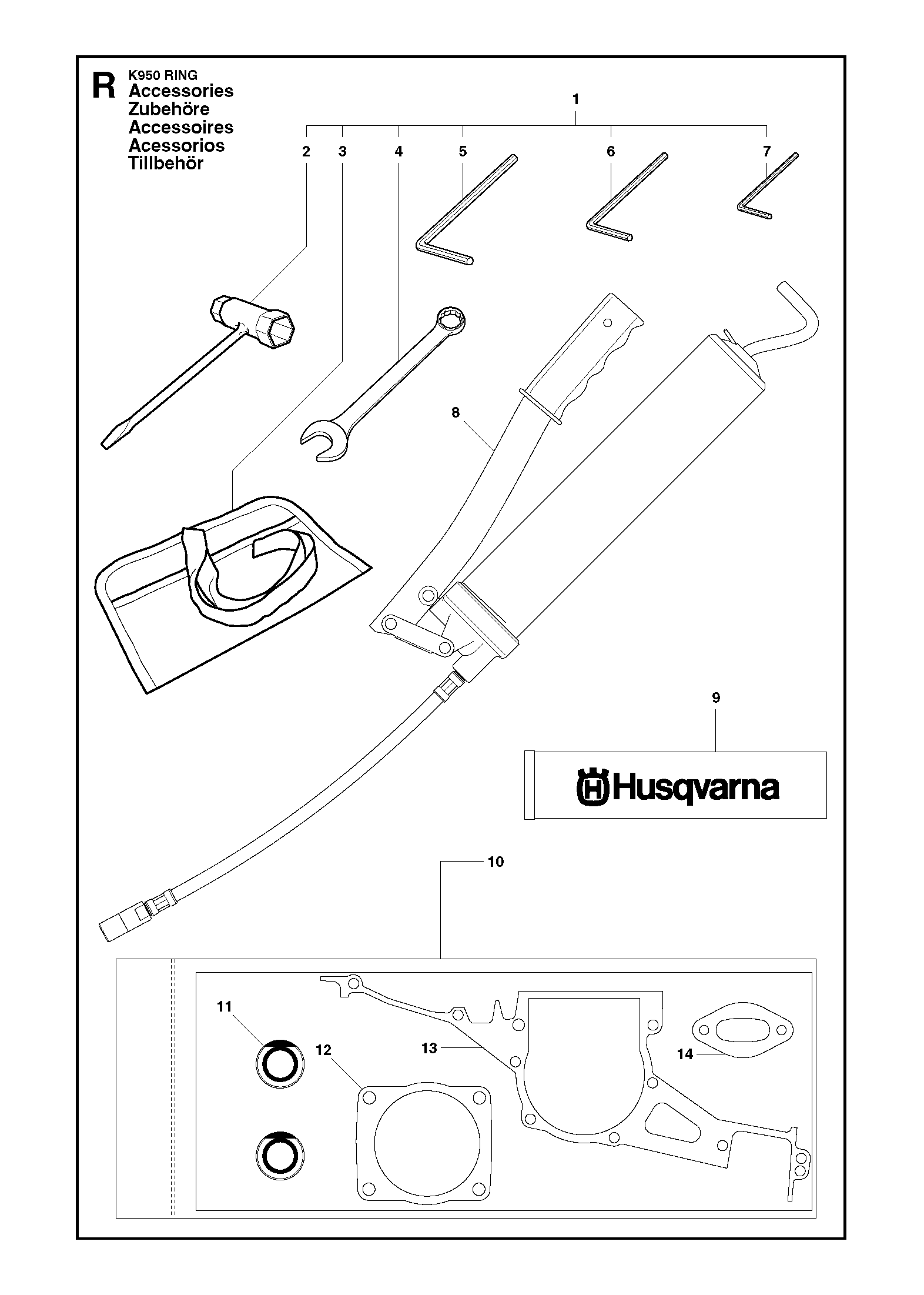 R K950 RING
Accessories
Zubehöre
Accessoires
Acessorios
Tillbehör

1

2 3 4 5 6 7

8

9

Husqvarna

10

11

12

13

14