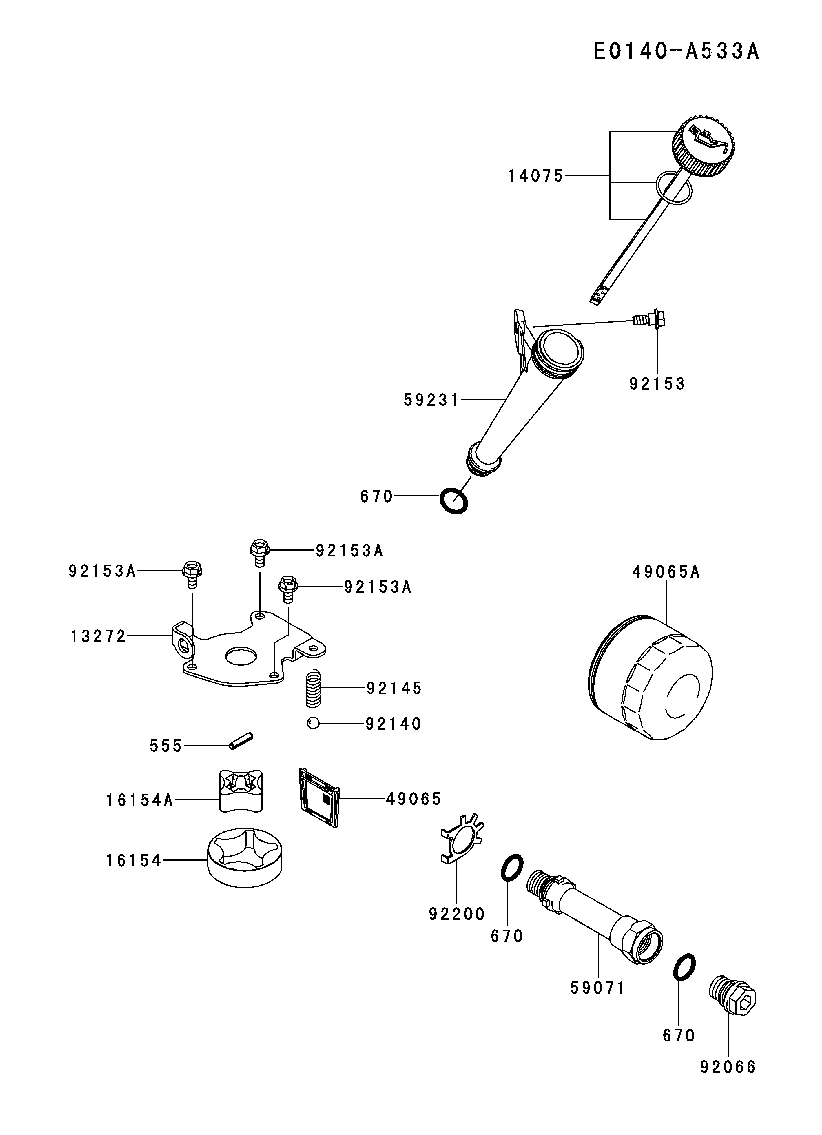 E0140-A533A

14075

92153

59231

670

92153A

92153A

92153A

13272

49065A

92145

92140

555

16154A

49065

16154

92200

670

59071

670

92066